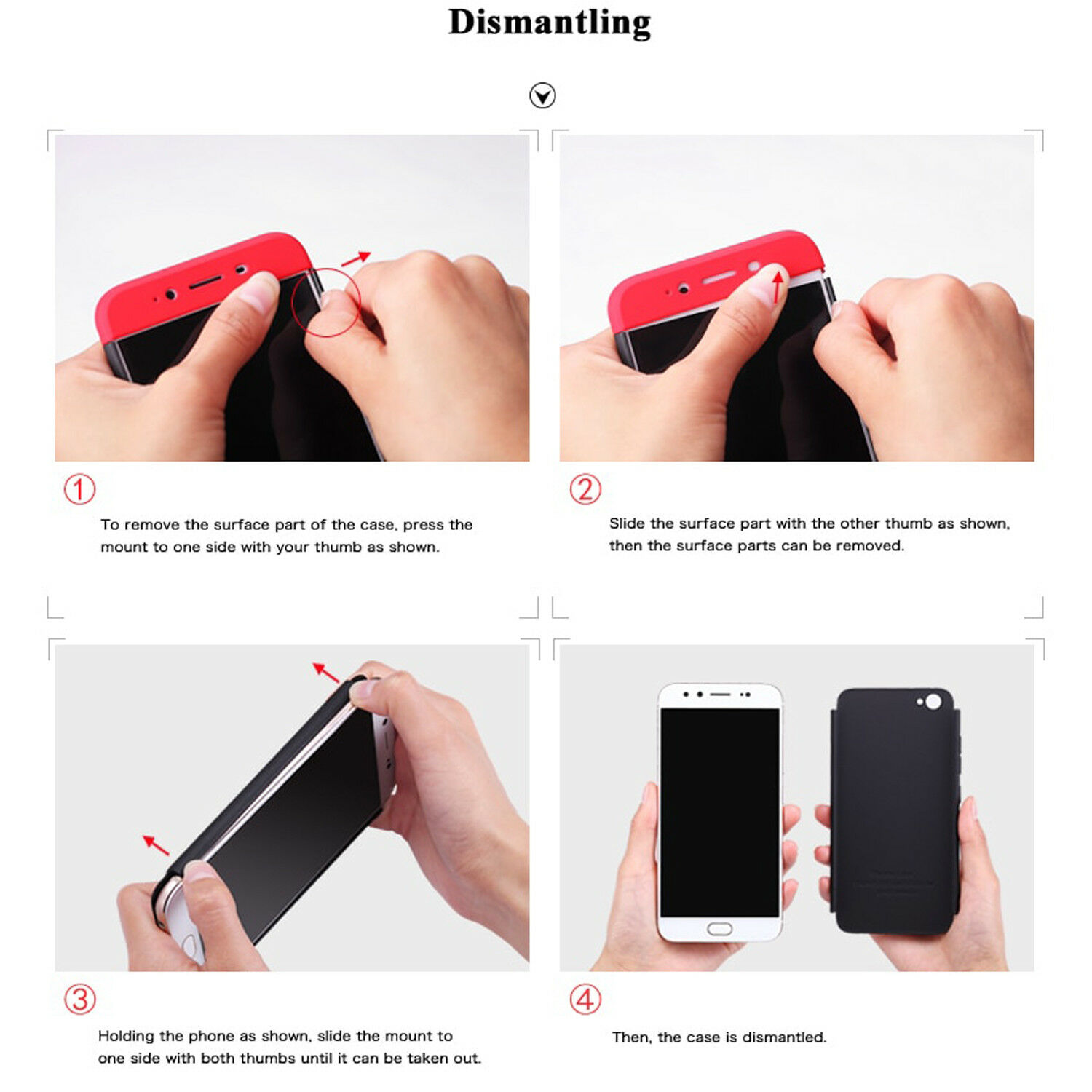 Dismantling

①

To remove the surface part of the case, press the mount to one side with your thumb as shown.

②

Slide the surface part with the other thumb as shown, then the surface parts can be removed.

③

Holding the phone as shown, slide the mount to one side with both thumbs until it can be taken out.

④

Then, the case is dismantled.