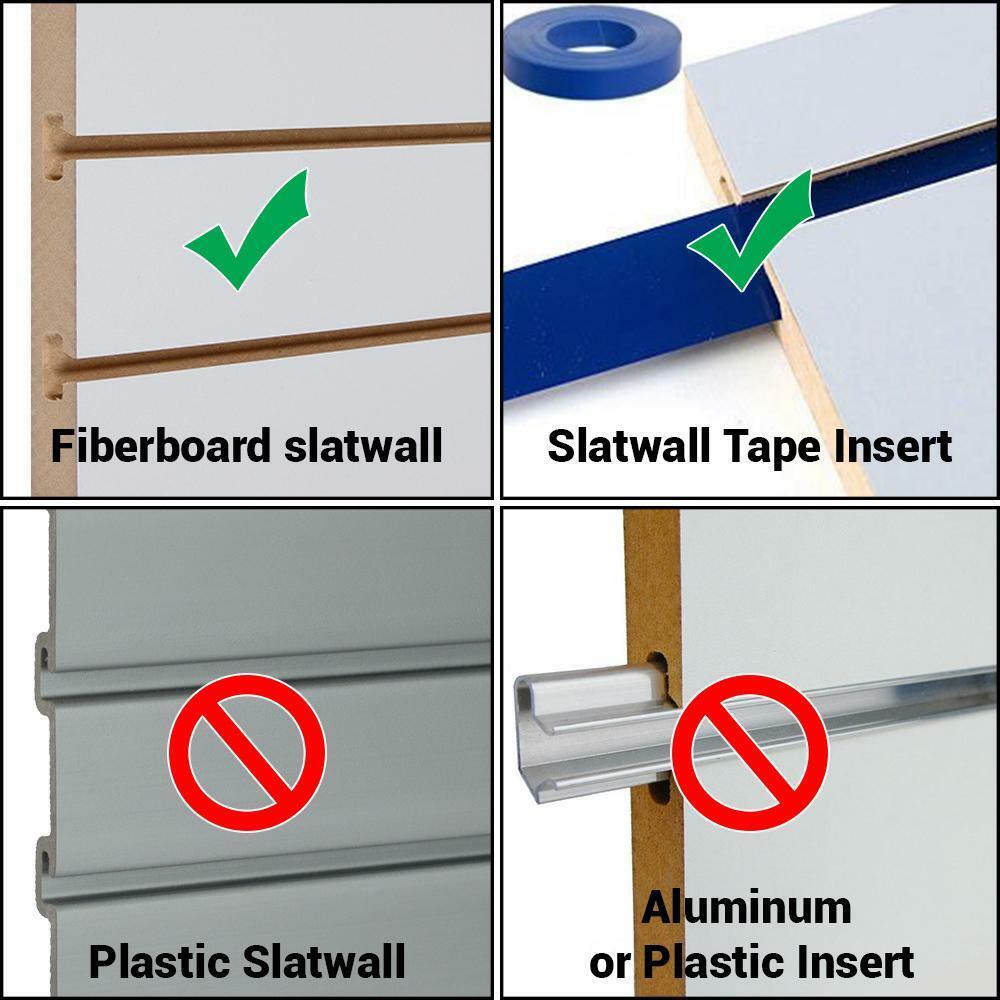 Fiberboard slatwall

Slatwall Tape Insert

Plastic Slatwall

Aluminum or Plastic Insert