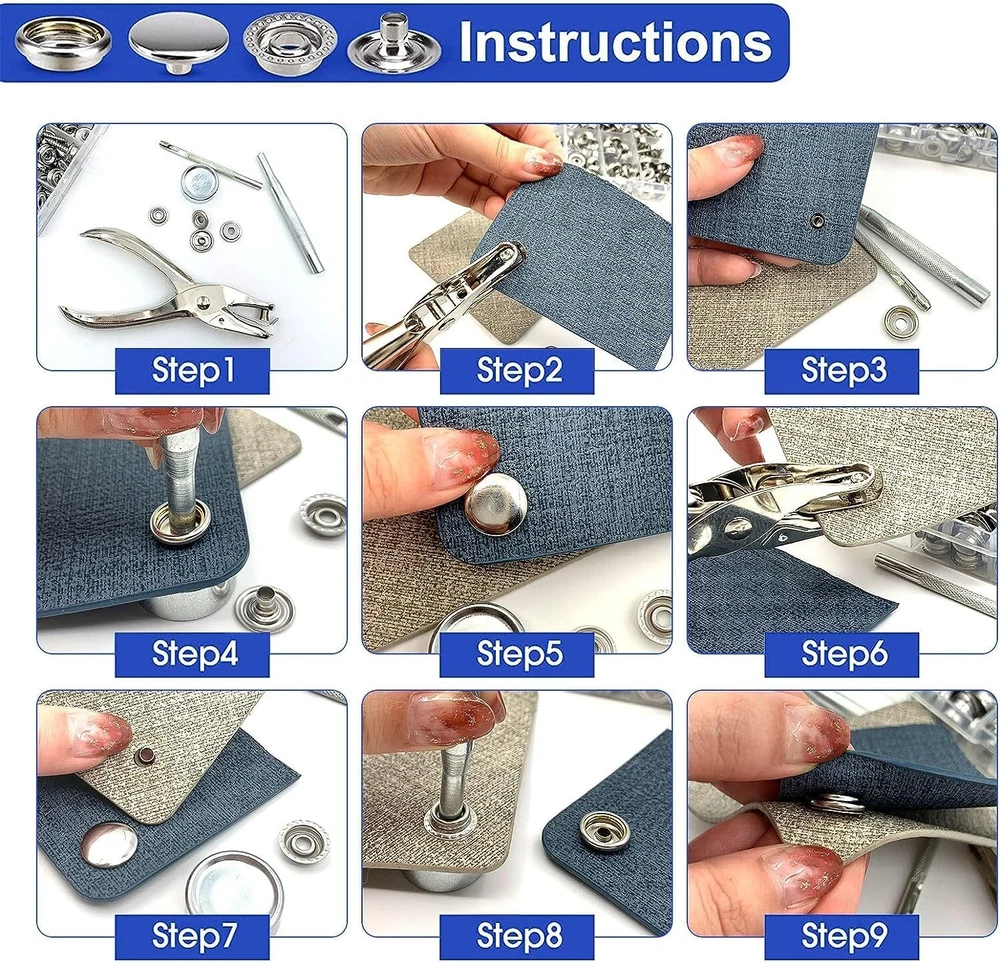 Instructions

Step1

Step2

Step3

Step4

Step5

Step6

Step7

Step8

Step9