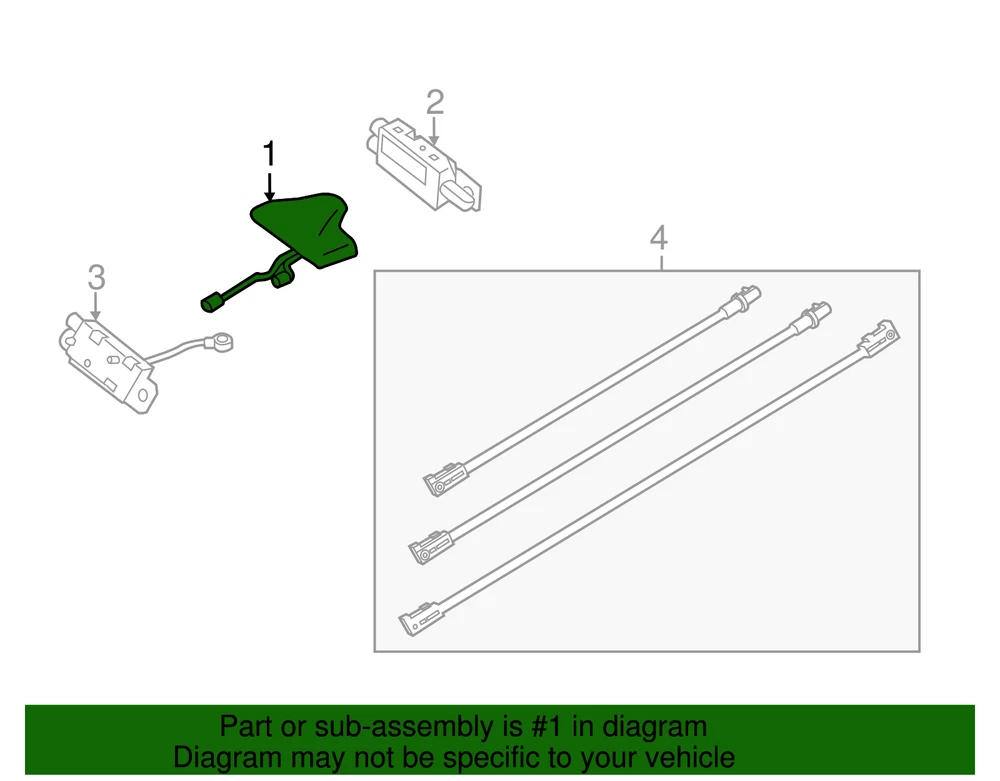 2
1
3
4

Part or sub-assembly is #1 in diagram
Diagram may not be specific to your vehicle