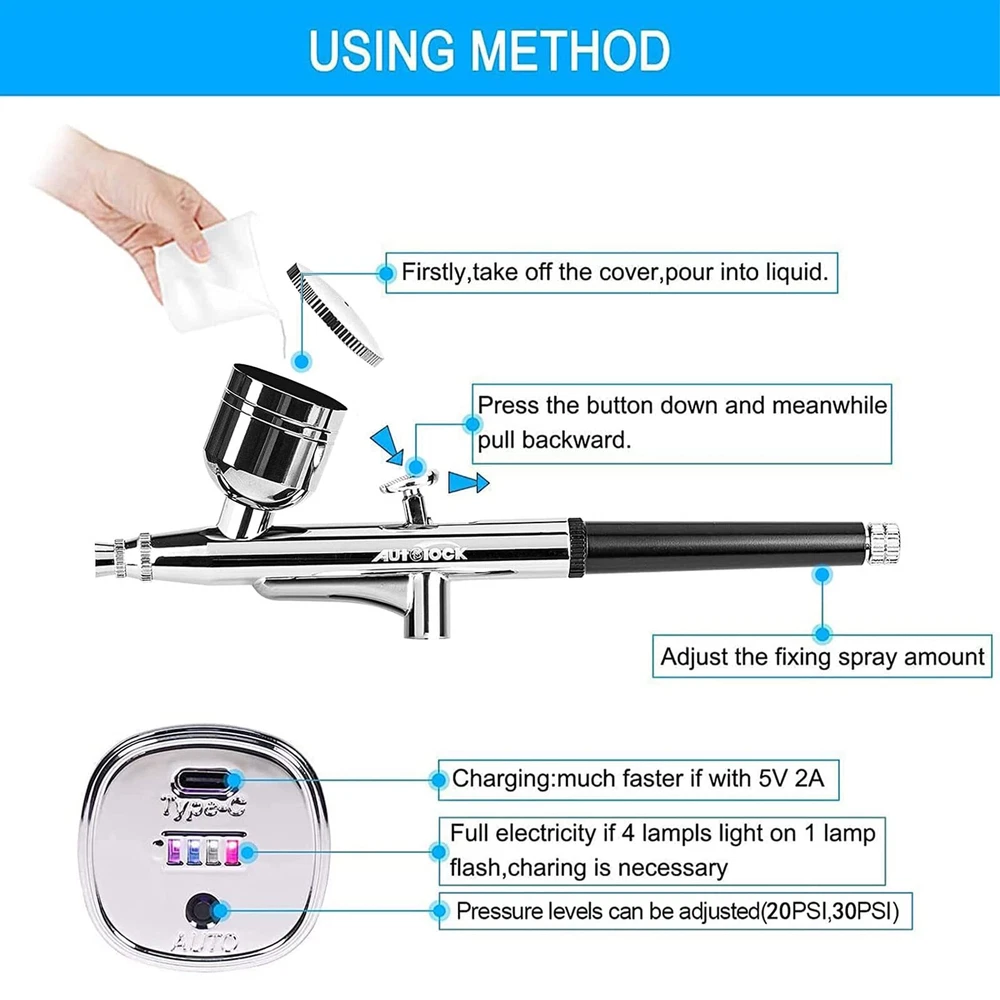 USING METHOD

Firstly,take off the cover,pour into liquid.

Press the button down and meanwhile pull backward.

AUTOLOCK

Adjust the fixing spray amount

Type-C

AUTO

Charging:much faster if with 5V 2A

Full electricity if 4 lampls light on 1 lamp flash,charing is necessary

Pressure levels can be adjusted(20PSI,30PSI)