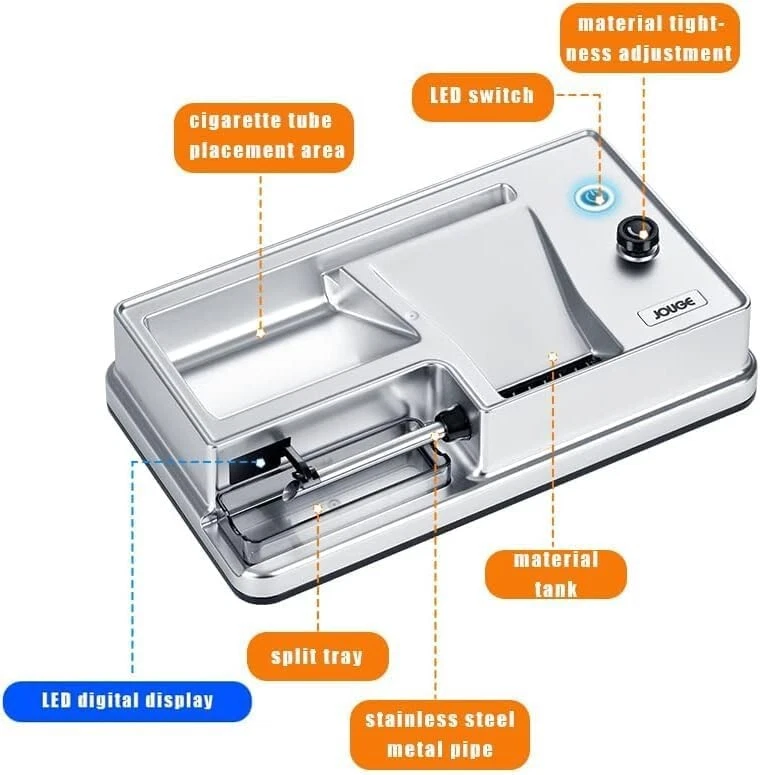 material tightness adjustment

LED switch

cigarette tube placement area

JOUGE

material tank

split tray

LED digital display

stainless steel metal pipe