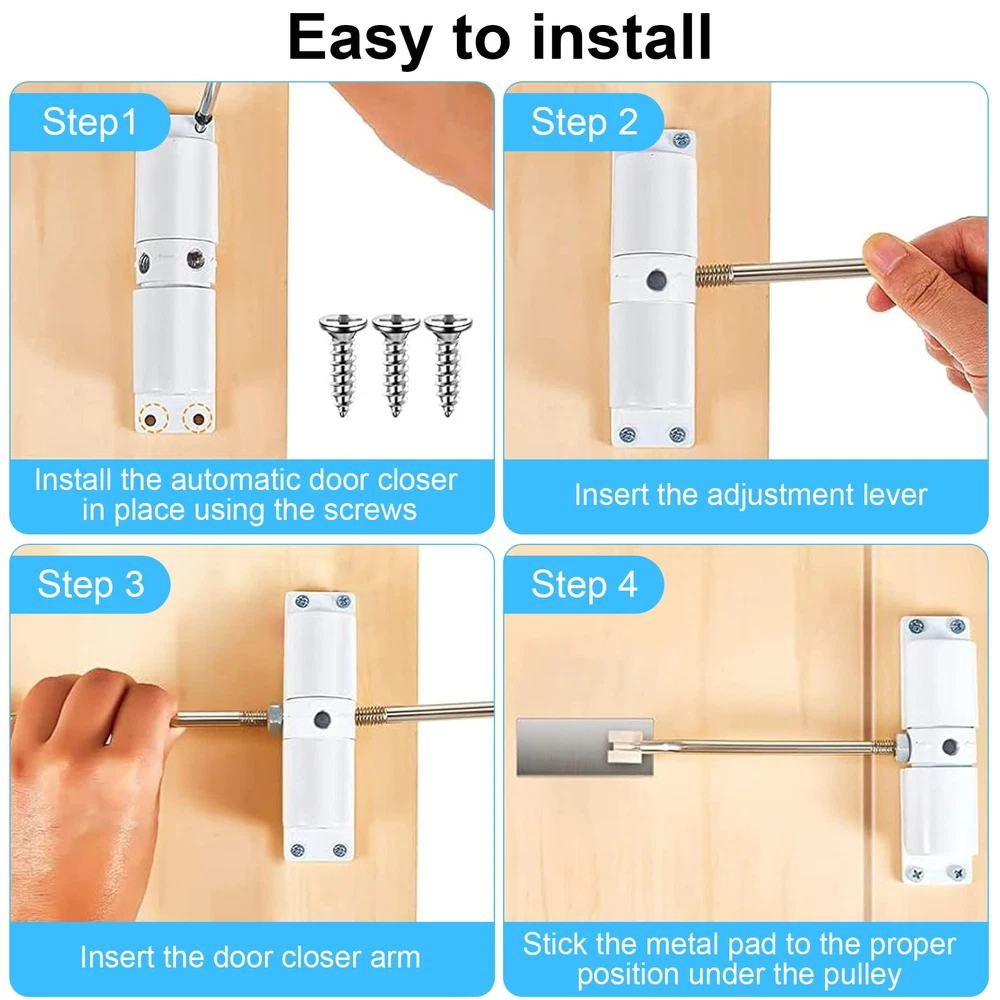 Easy to install

Step1

Install the automatic door closer in place using the screws

Step 2

Insert the adjustment lever

Step 3

Insert the door closer arm

Step 4

Stick the metal pad to the proper position under the pulley