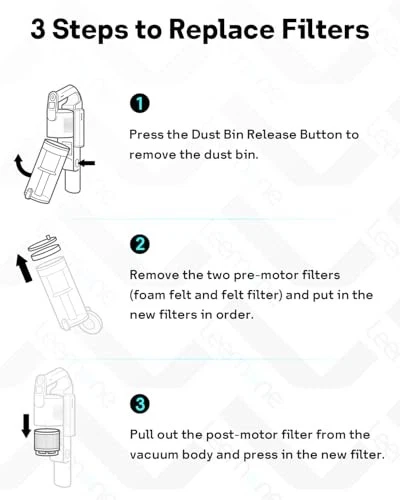 3 Steps to Replace Filters

1

Press the Dust Bin Release Button to remove the dust bin.

2

Remove the two pre-motor filters (foam felt and felt filter) and put in the new filters in order.

3

Pull out the post-motor filter from the vacuum body and press in the new filter.