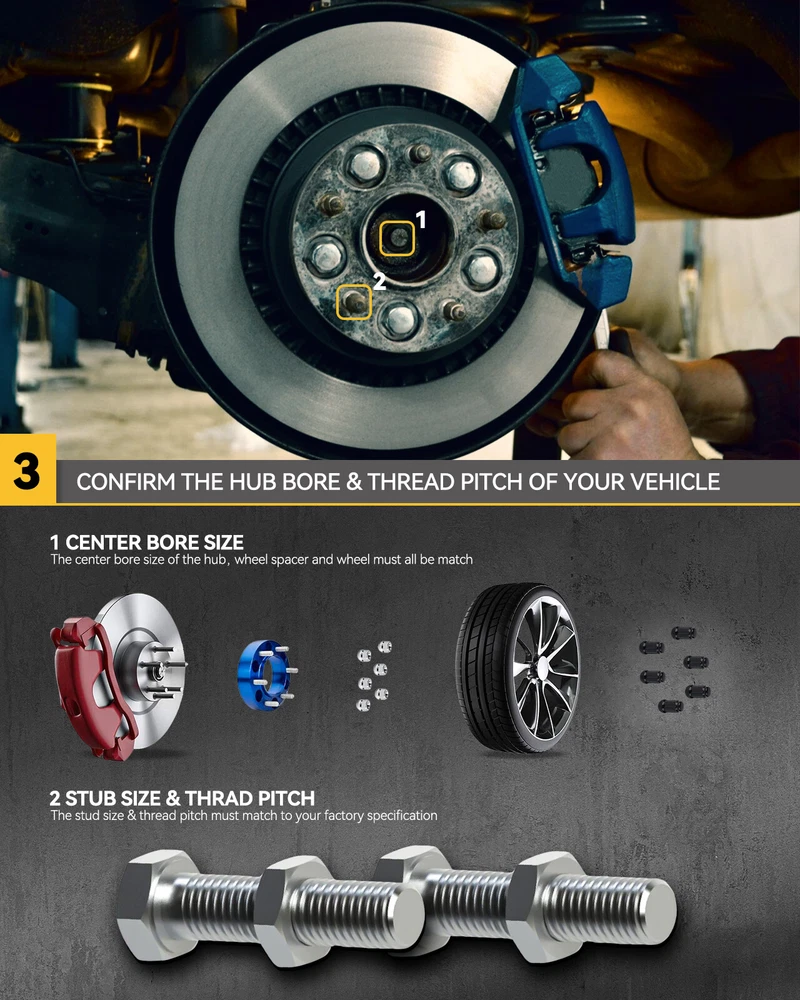 1

2

3

CONFIRM THE HUB BORE & THREAD PITCH OF YOUR VEHICLE

1 CENTER BORE SIZE
The center bore size of the hub, wheel spacer and wheel must all be match

2 STUB SIZE & THRAD PITCH
The stud size & thread pitch must match to your factory specification