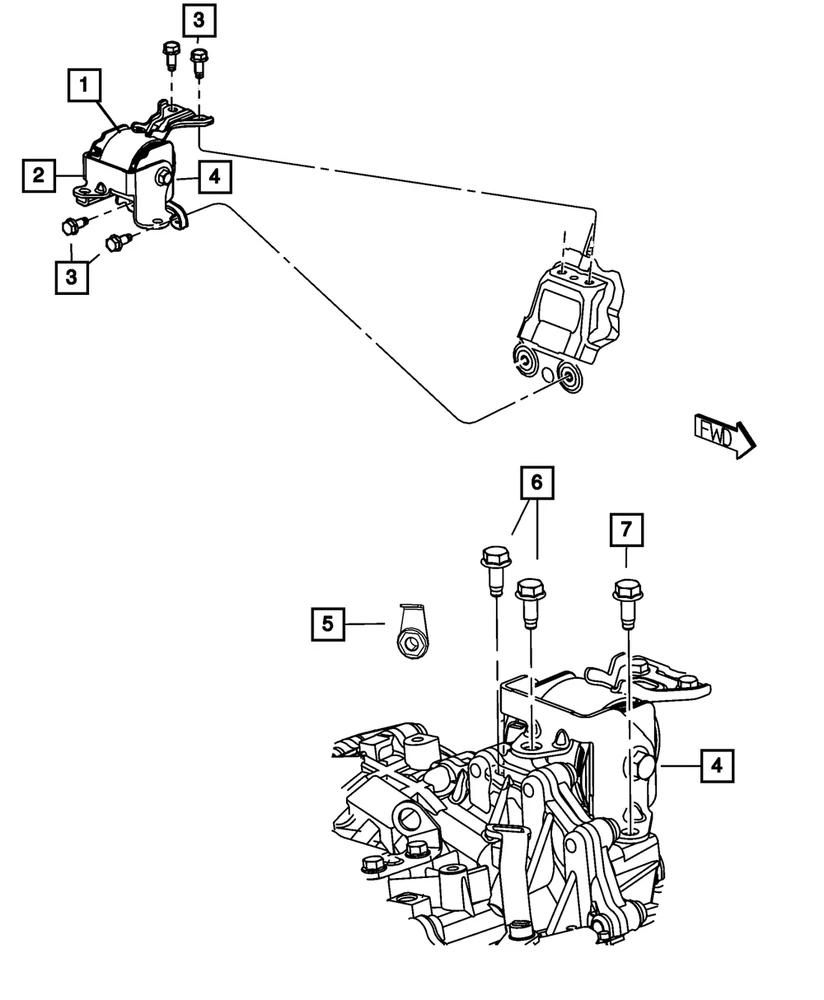 3
1
2
4
3
FWD
6
7
5
4