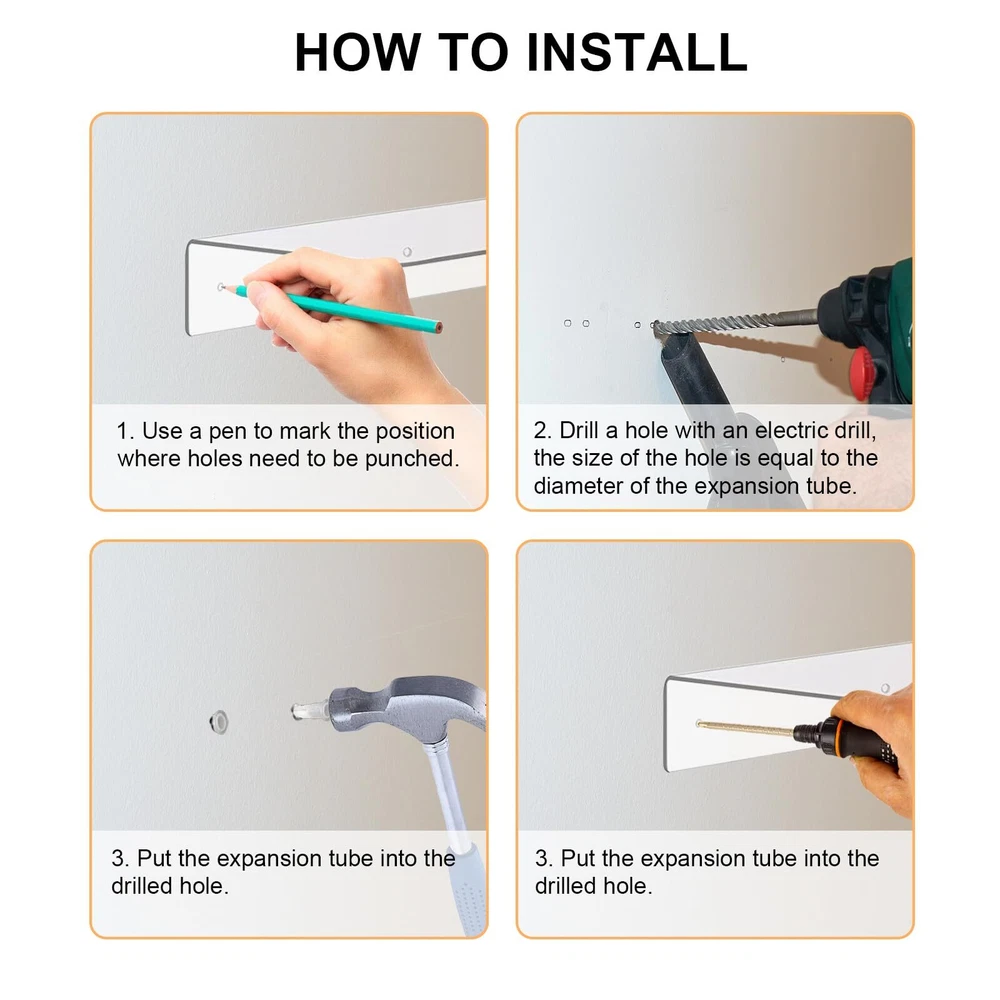 HOW TO INSTALL

1. Use a pen to mark the position where holes need to be punched.

2. Drill a hole with an electric drill, the size of the hole is equal to the diameter of the expansion tube.

3. Put the expansion tube into the drilled hole.

3. Put the expansion tube into the drilled hole.