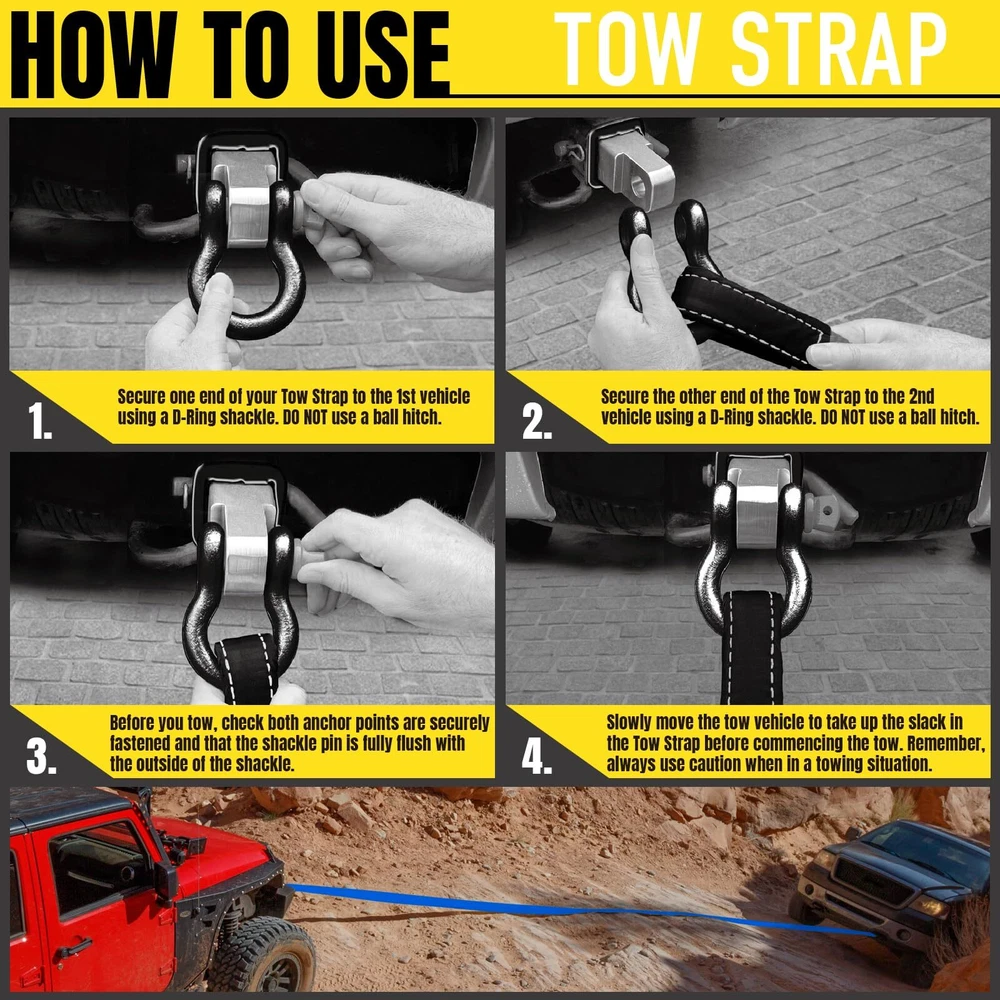 HOW TO USE TOW STRAP

1. Secure one end of your Tow Strap to the 1st vehicle using a D-Ring shackle. DO NOT use a ball hitch.

2. Secure the other end of the Tow Strap to the 2nd vehicle using a D-Ring shackle. DO NOT use a ball hitch.

3. Before you tow, check both anchor points are securely fastened and that the shackle pin is fully flush with the outside of the shackle.

4. Slowly move the tow vehicle to take up the slack in the Tow Strap before commencing the tow. Remember, always use caution when in a towing situation.