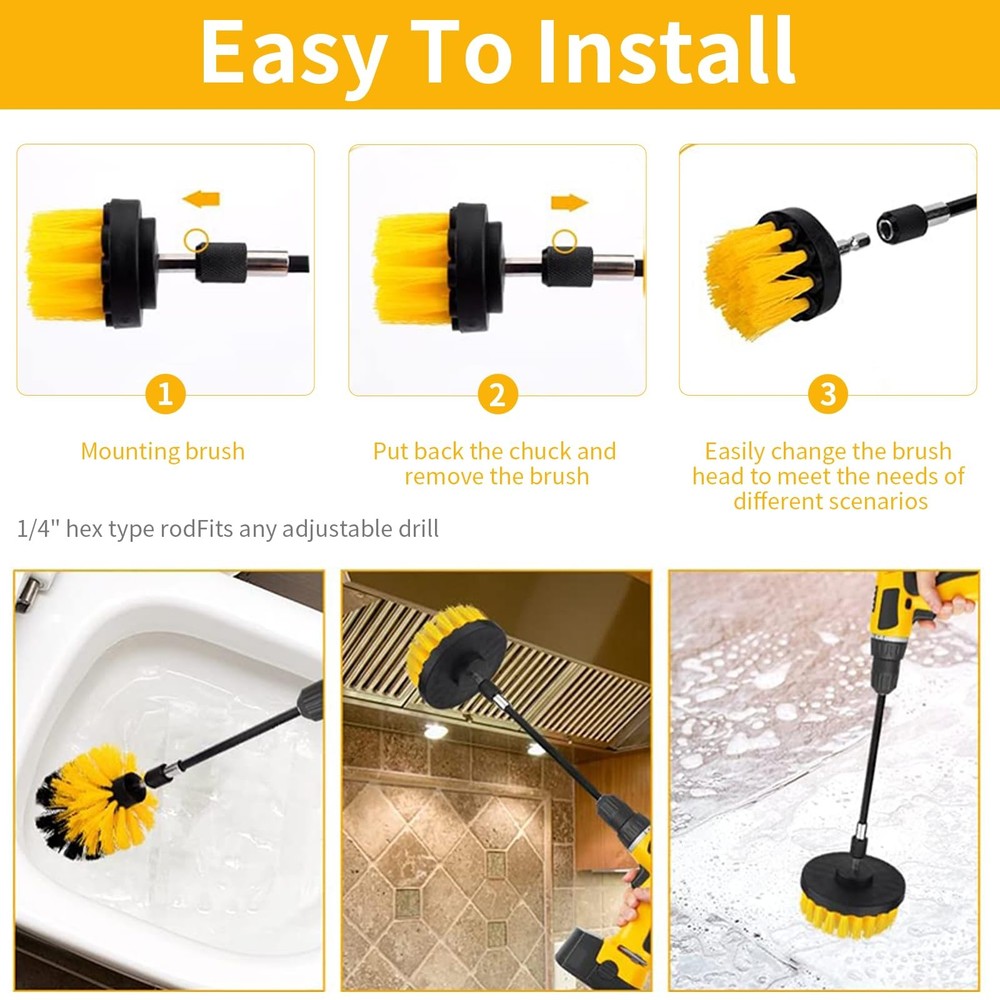 Easy To Install

1

Mounting brush

2

Put back the chuck and remove the brush

3

Easily change the brush head to meet the needs of different scenarios

1/4" hex type rodFits any adjustable drill