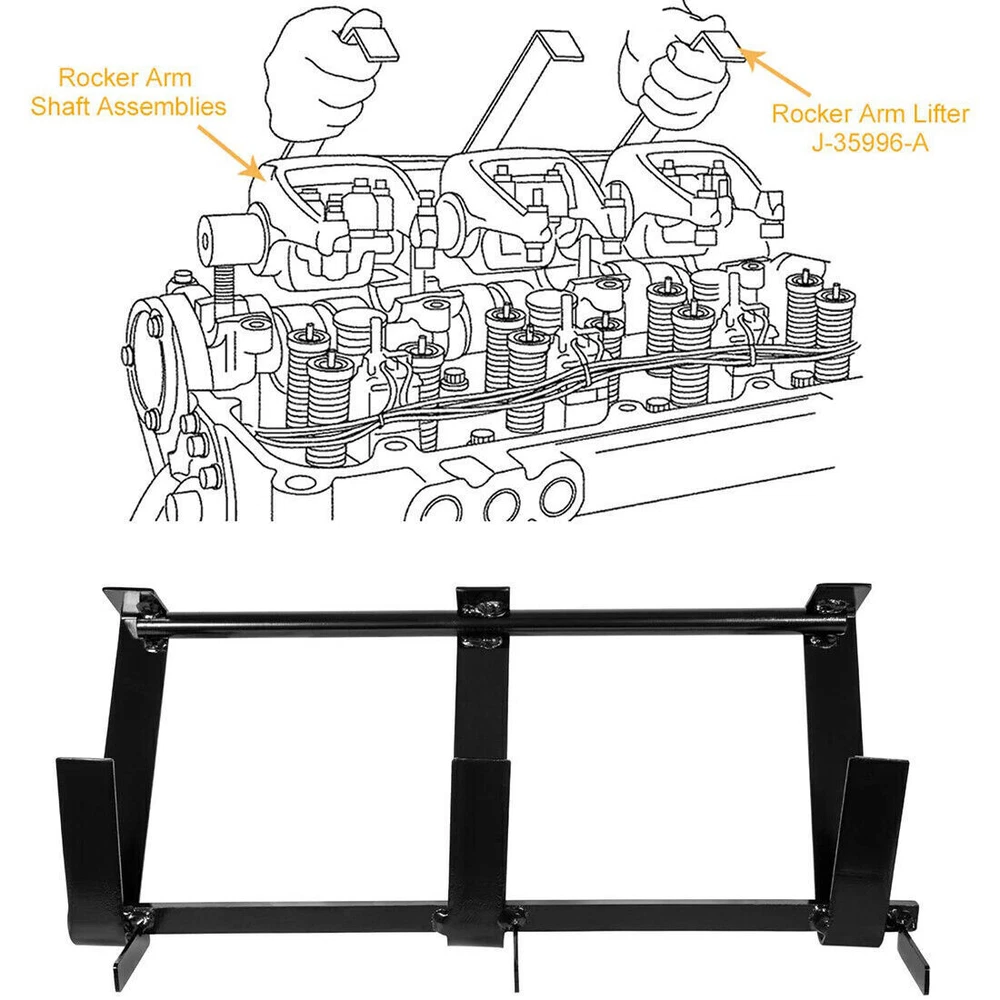 Rocker Arm
Shaft Assemblies

Rocker Arm Lifter
J-35996-A