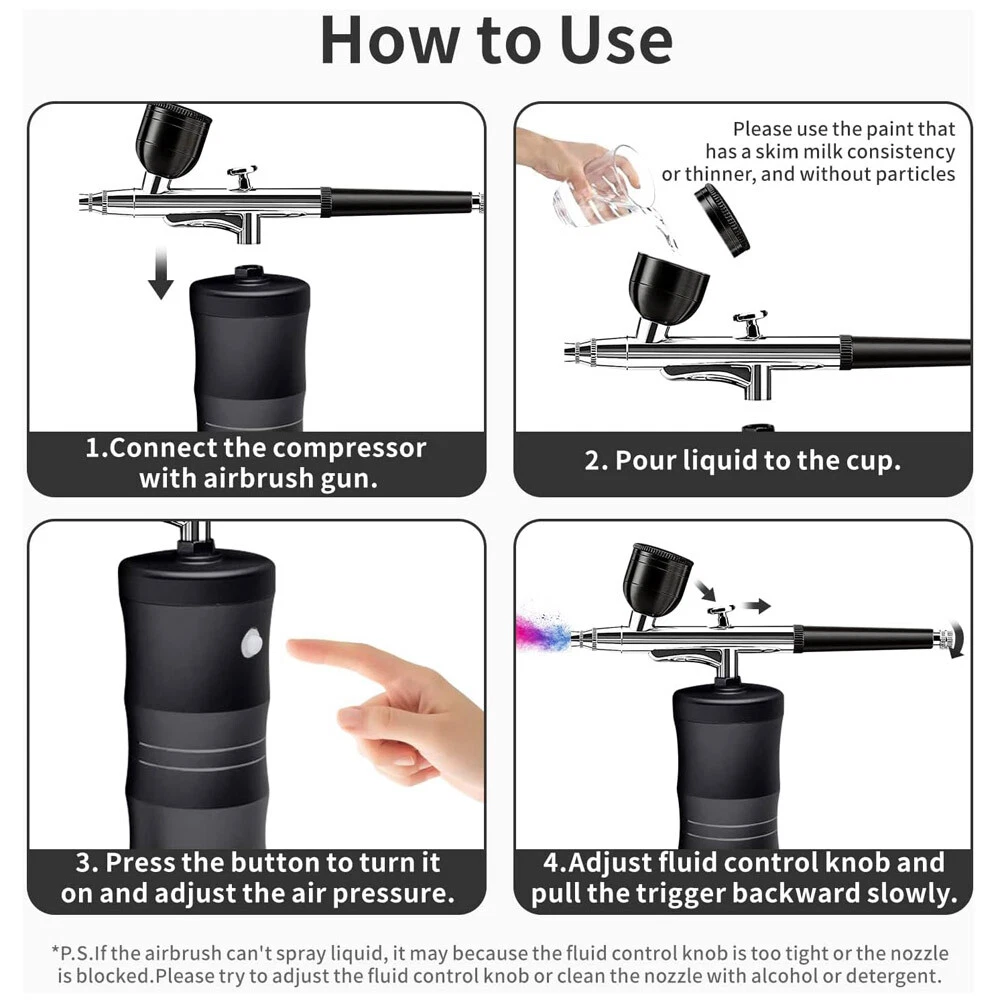 How to Use

1.Connect the compressor with airbrush gun.

Please use the paint that has a skim milk consistency or thinner, and without particles

2. Pour liquid to the cup.

3. Press the button to turn it on and adjust the air pressure.

4.Adjust fluid control knob and pull the trigger backward slowly.

*P.S.If the airbrush can't spray liquid, it may because the fluid control knob is too tight or the nozzle is blocked.Please try to adjust the fluid control knob or clean the nozzle with alcohol or detergent.