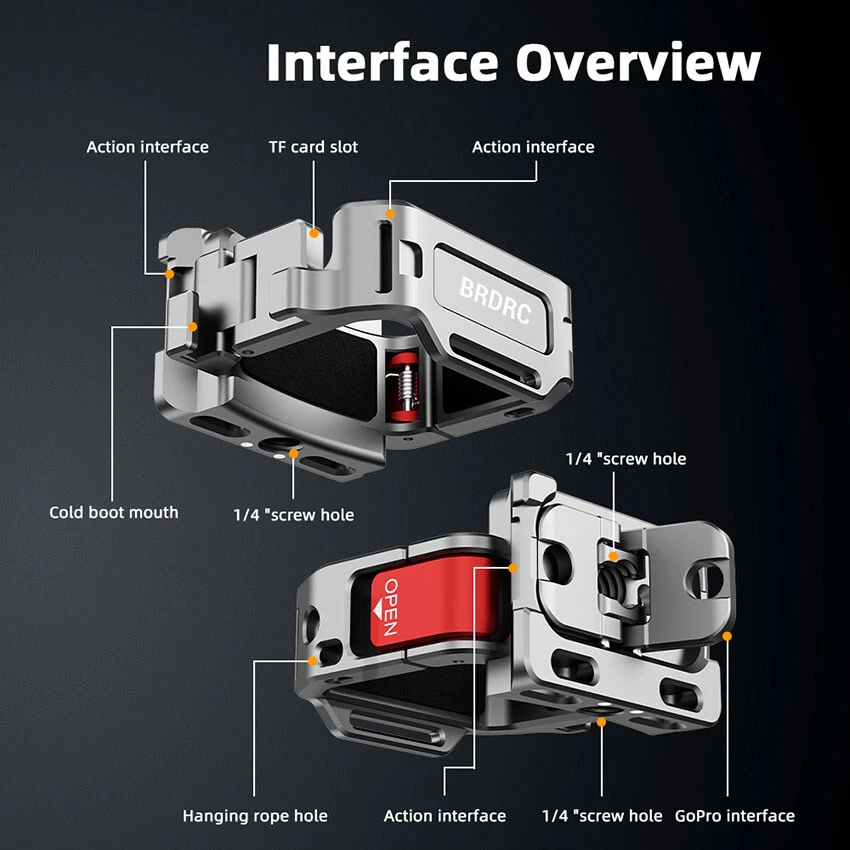 Interface Overview

Action interface

TF card slot

Action interface

BRDRC

Cold boot mouth

1/4 "screw hole

1/4 "screw hole

OPEN

Hanging rope hole

Action interface

1/4 "screw hole

GoPro interface