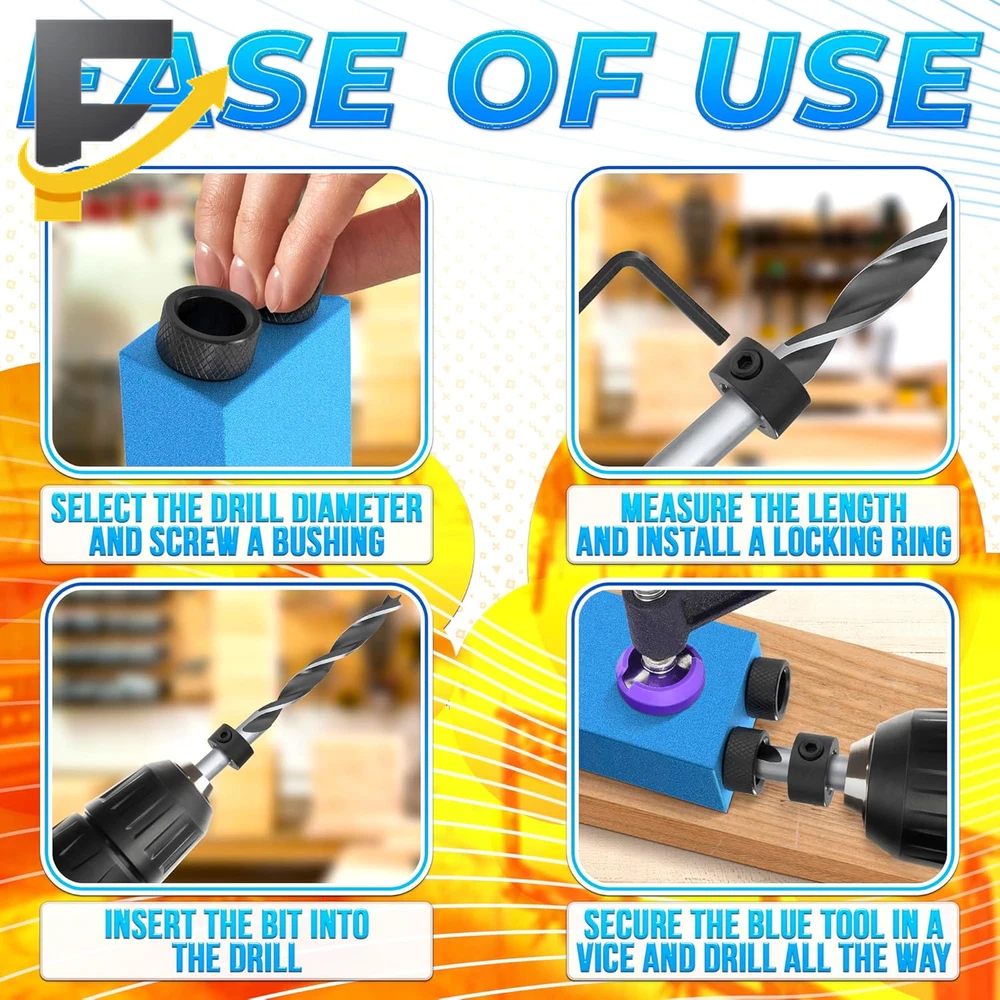 EASE OF USE

SELECT THE DRILL DIAMETER AND SCREW A BUSHING

MEASURE THE LENGTH AND INSTALL A LOCKING RING

INSERT THE BIT INTO THE DRILL

SECURE THE BLUE TOOL IN A VICE AND DRILL ALL THE WAY