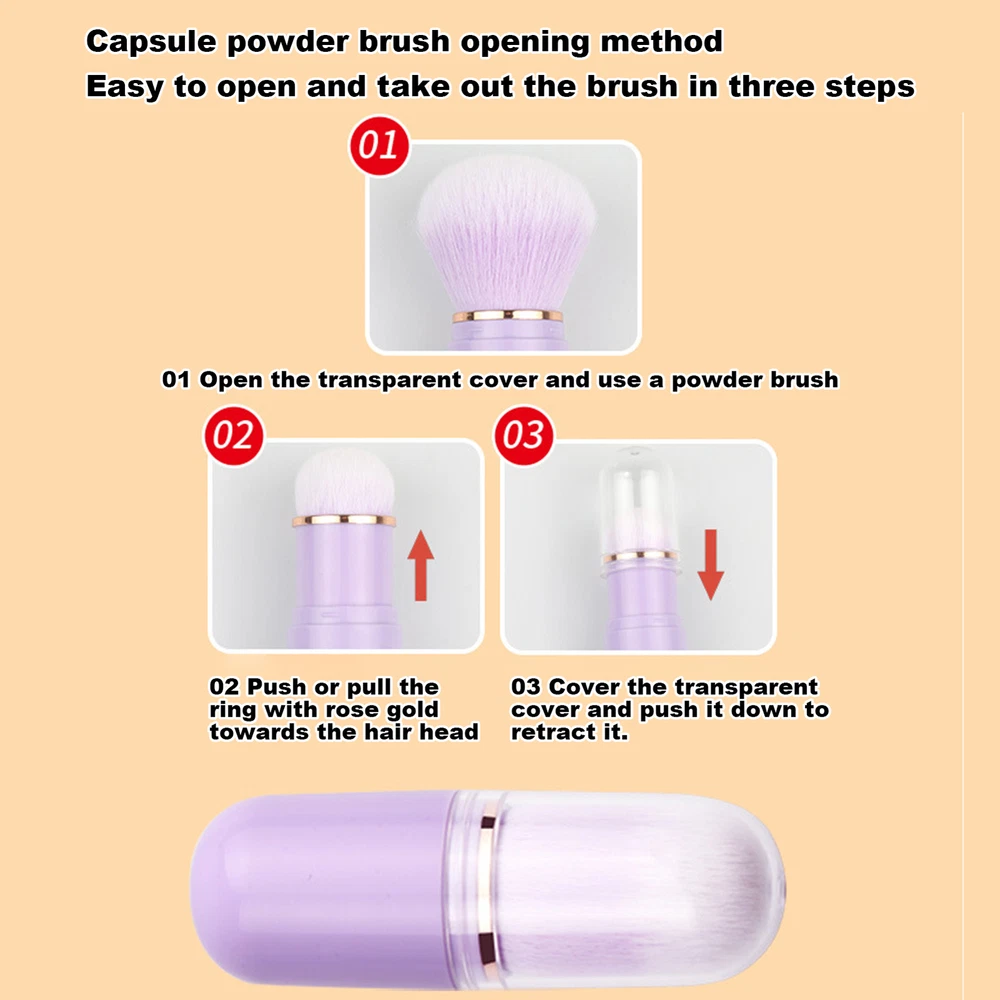 Capsule powder brush opening method
Easy to open and take out the brush in three steps

01

01 Open the transparent cover and use a powder brush

02

03

02 Push or pull the ring with rose gold towards the hair head

03 Cover the transparent cover and push it down to retract it.