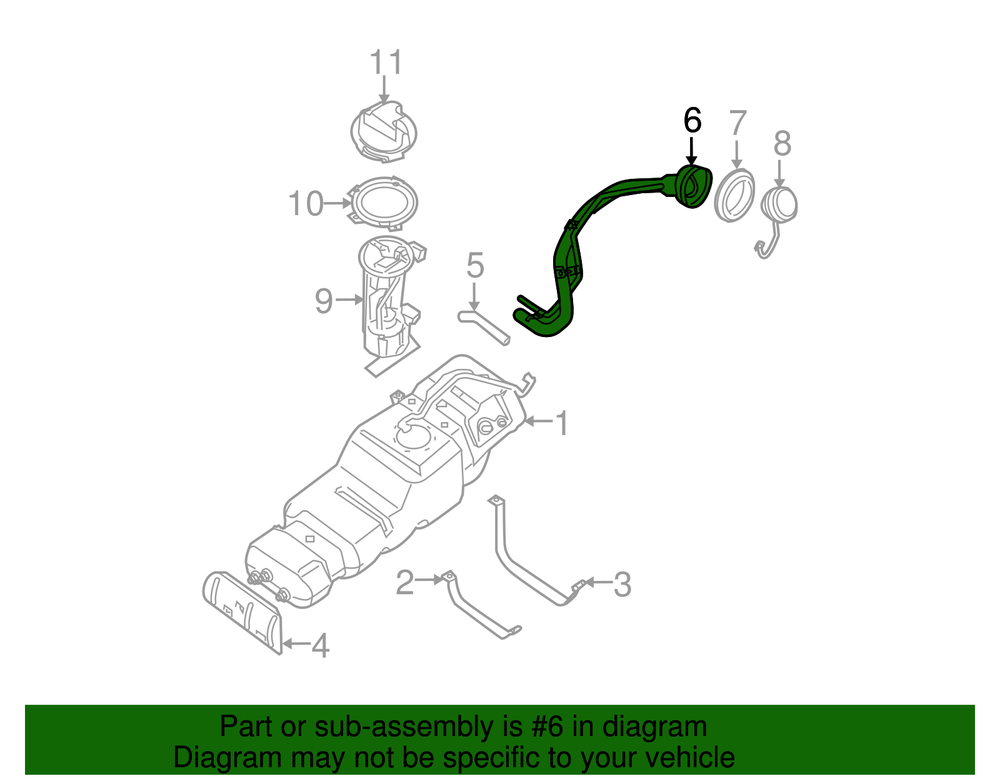 11
6
7
8
10
5
9
1
2
3
4

Part or sub-assembly is #6 in diagram
Diagram may not be specific to your vehicle