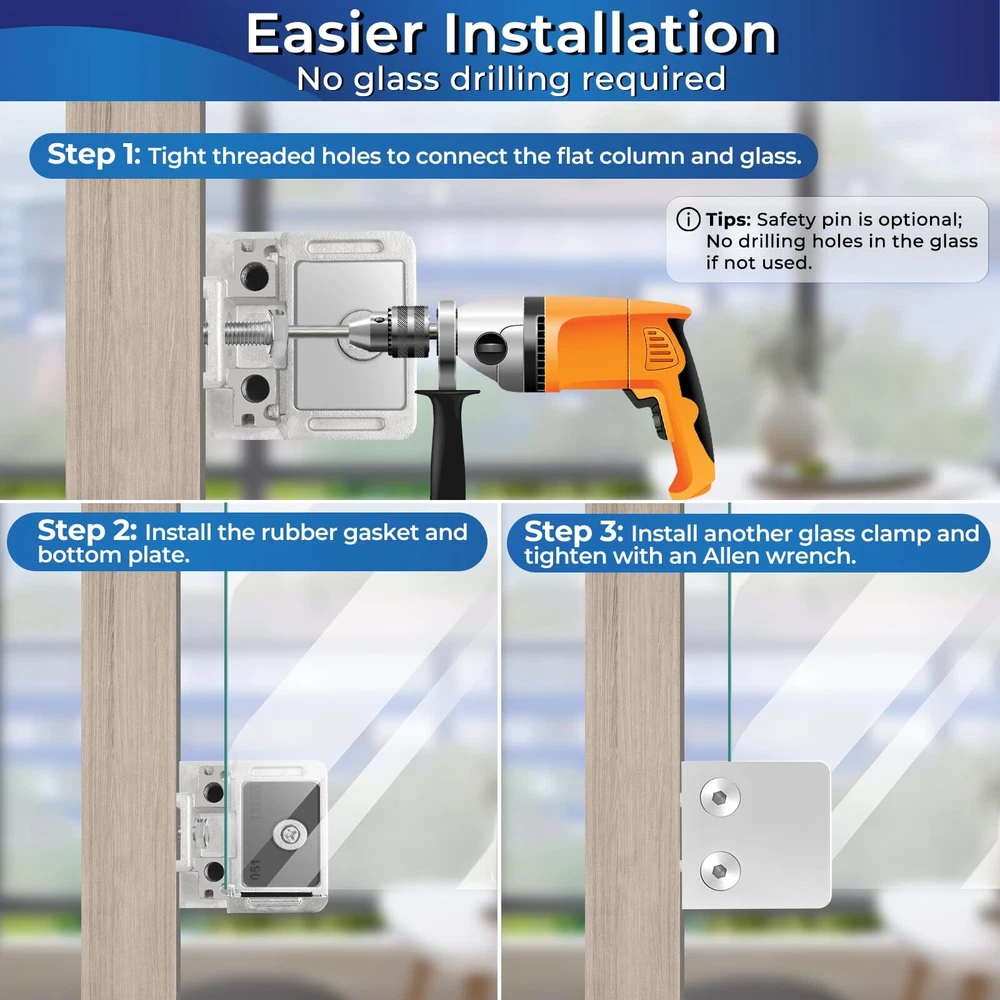 Easier Installation
No glass drilling required

Step 1: Tight threaded holes to connect the flat column and glass.

Tips: Safety pin is optional; No drilling holes in the glass if not used.

Step 2: Install the rubber gasket and bottom plate.

Step 3: Install another glass clamp and tighten with an Allen wrench.