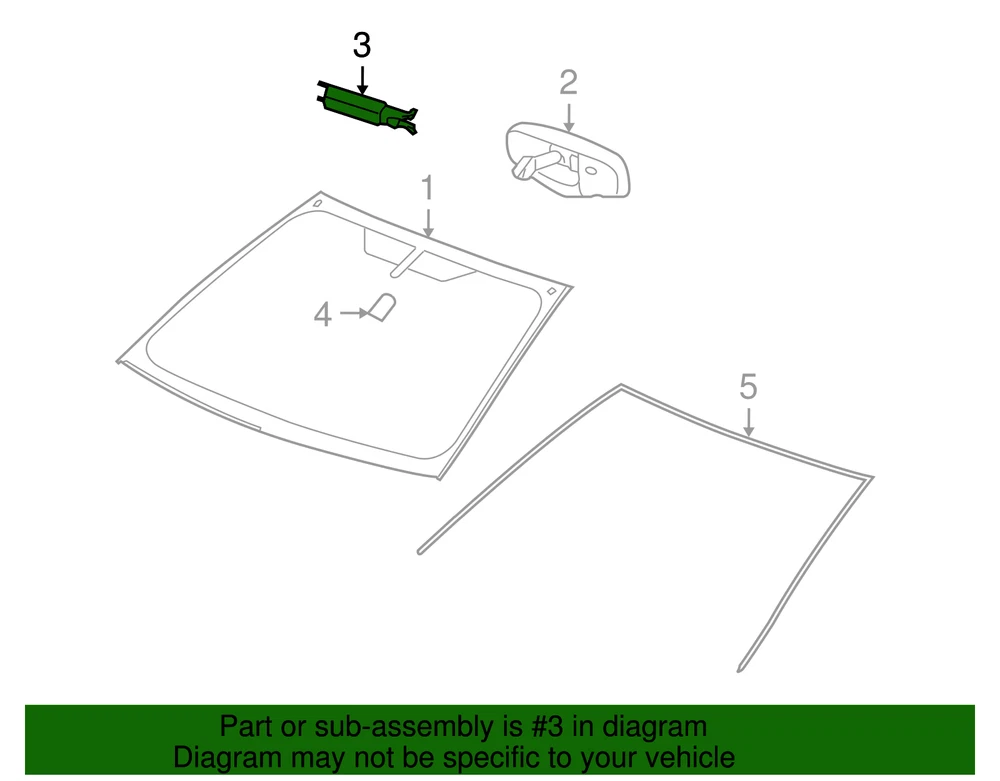 3

2

1

4

5

Part or sub-assembly is #3 in diagram
Diagram may not be specific to your vehicle