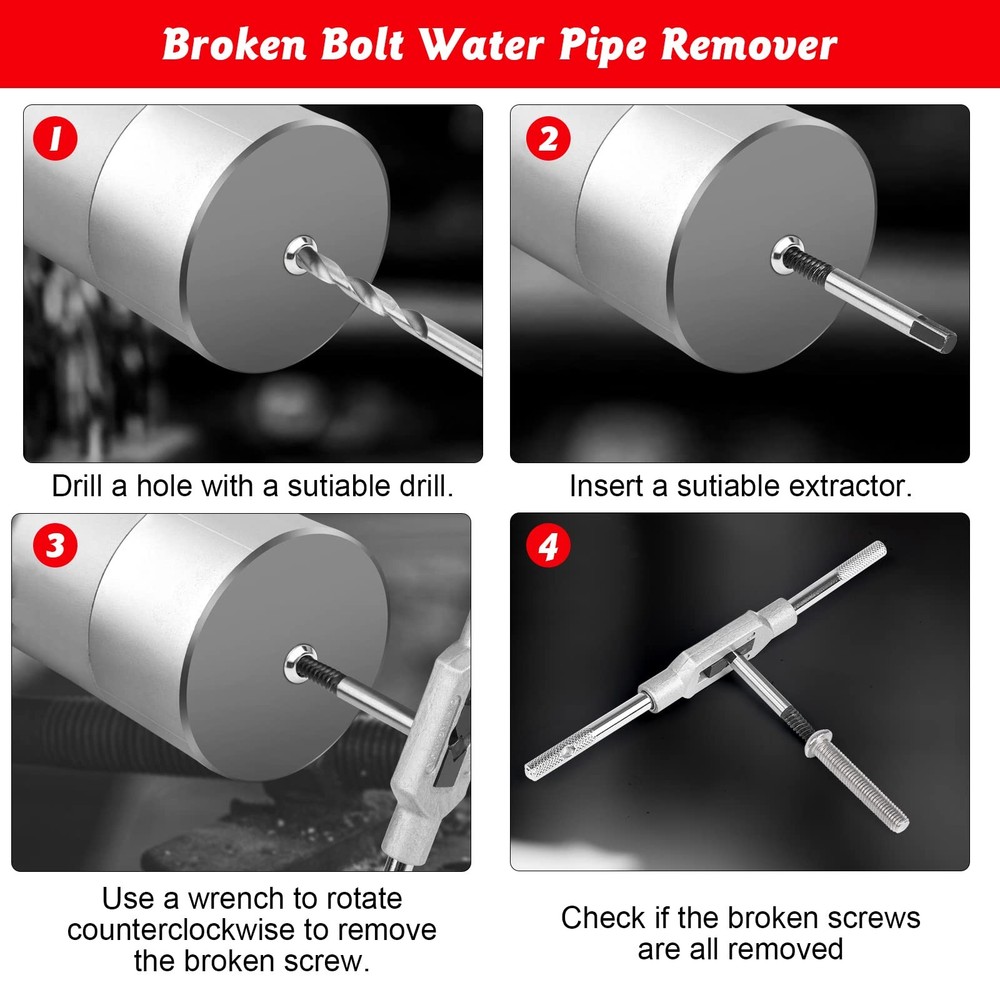 Broken Bolt Water Pipe Remover

1

Drill a hole with a sutiable drill.

2

Insert a sutiable extractor.

3

Use a wrench to rotate counterclockwise to remove the broken screw.

4

Check if the broken screws are all removed