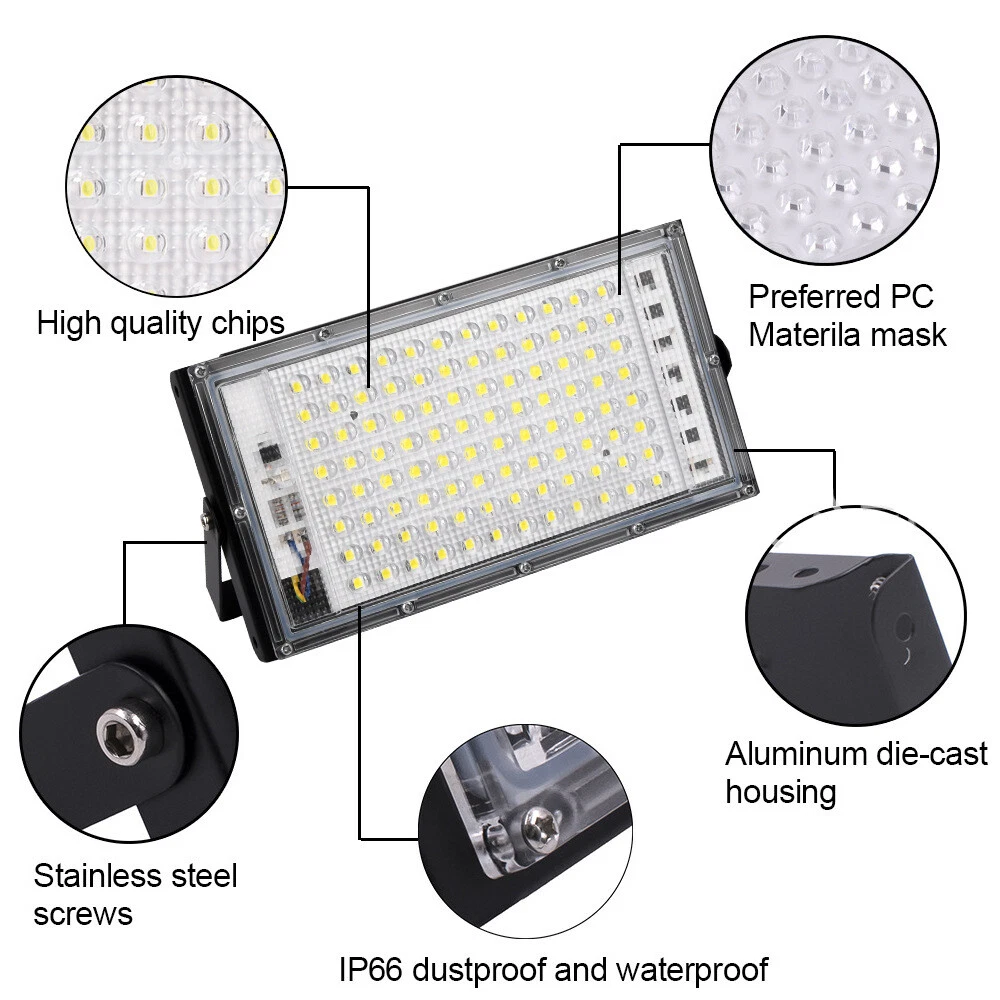 High quality chips

Preferred PC
Materila mask

Aluminum die-cast
housing

Stainless steel
screws

IP66 dustproof and waterproof