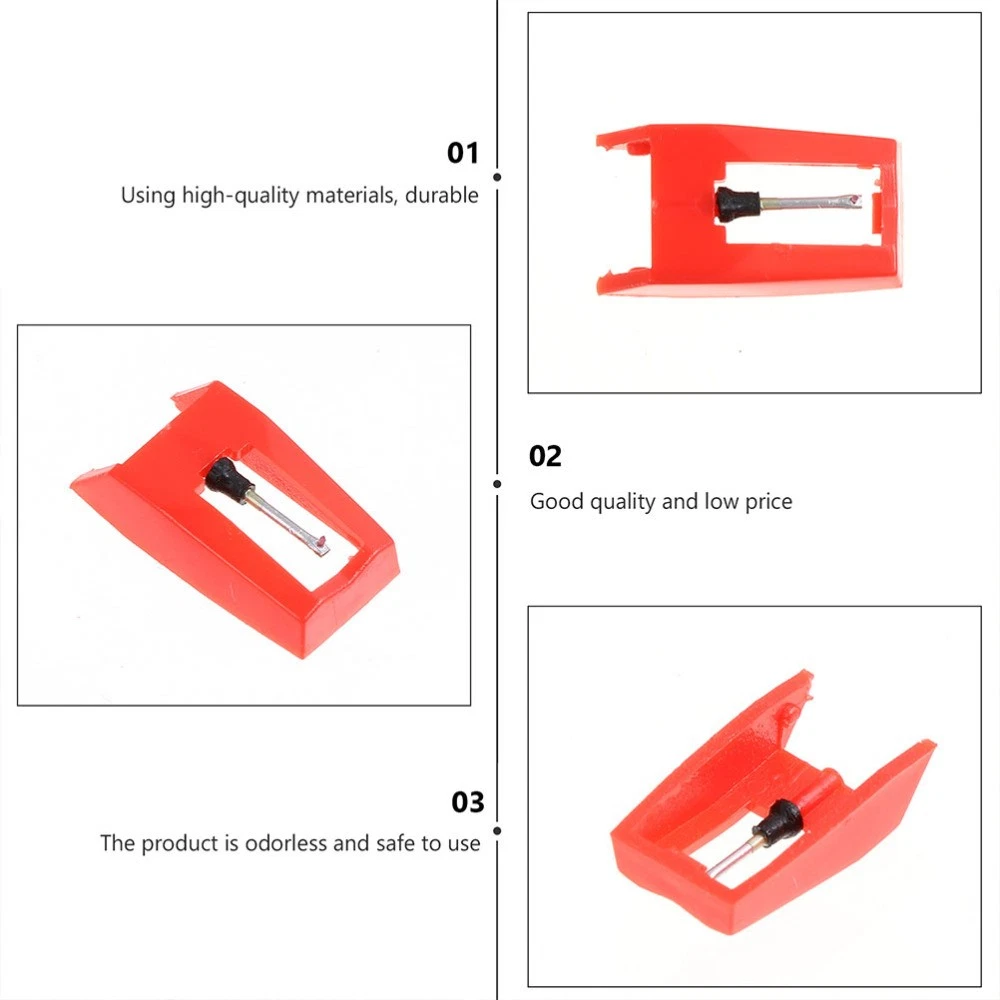 01
Using high-quality materials, durable

02
Good quality and low price

03
The product is odorless and safe to use