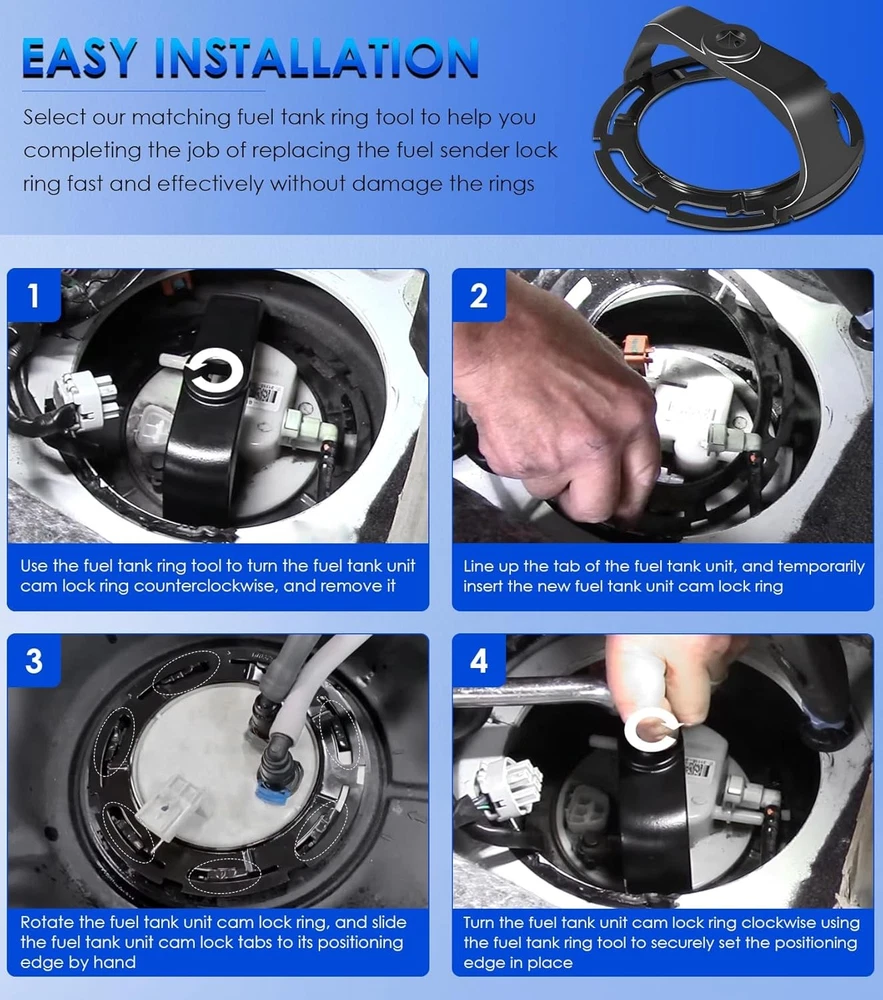 EASY INSTALLATION

Select our matching fuel tank ring tool to help you completing the job of replacing the fuel sender lock ring fast and effectively without damage the rings

1

Use the fuel tank ring tool to turn the fuel tank unit cam lock ring counterclockwise, and remove it

2

Line up the tab of the fuel tank unit, and temporarily insert the new fuel tank unit cam lock ring

3

Rotate the fuel tank unit cam lock ring, and slide the fuel tank unit cam lock tabs to its positioning edge by hand

4

Turn the fuel tank unit cam lock ring clockwise using the fuel tank ring tool to securely set the positioning edge in place