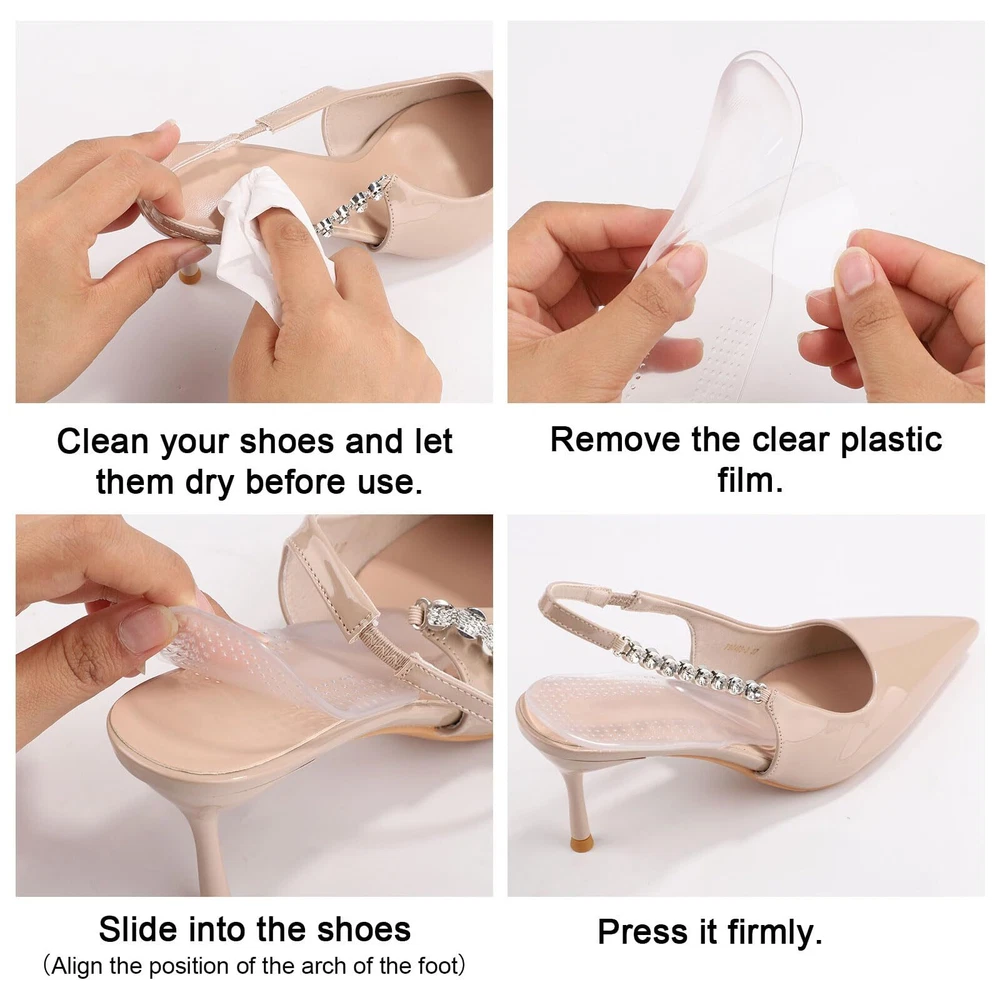 Clean your shoes and let them dry before use.

Remove the clear plastic film.

Slide into the shoes
(Align the position of the arch of the foot)

Press it firmly.