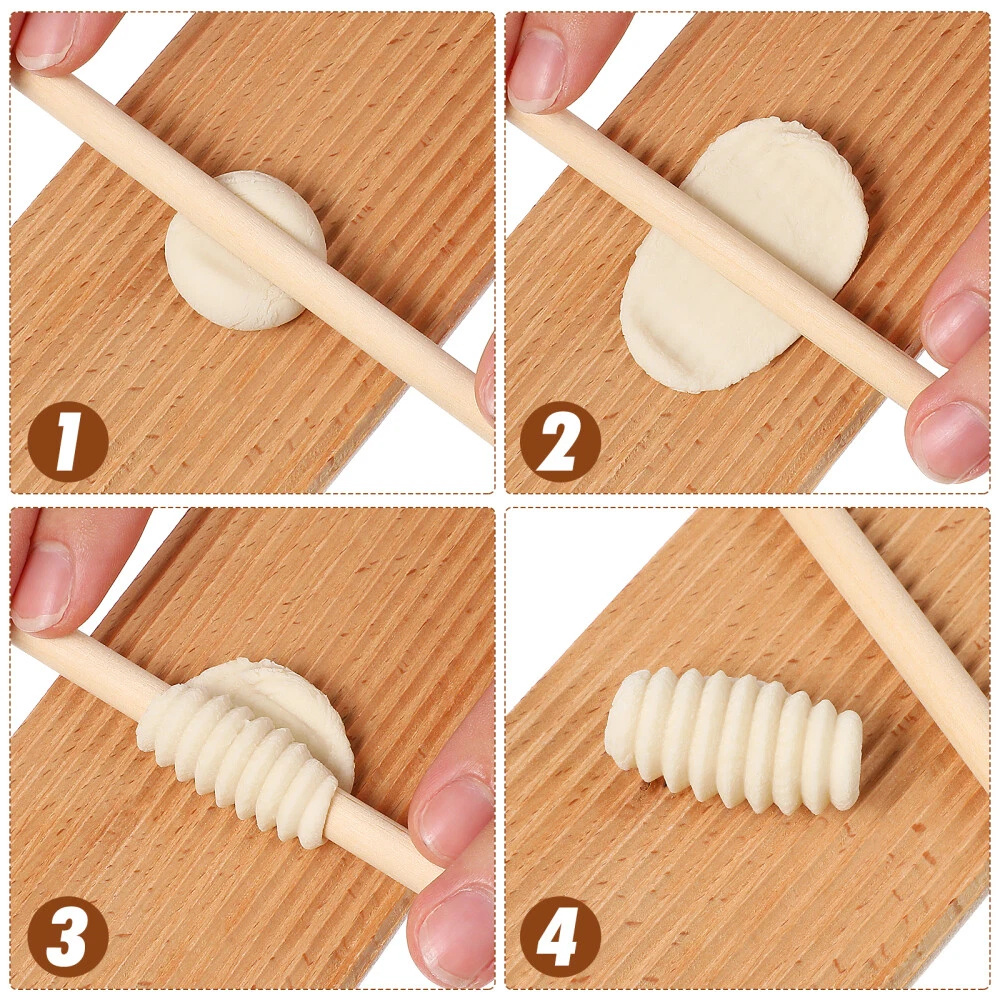 1
2
3
4