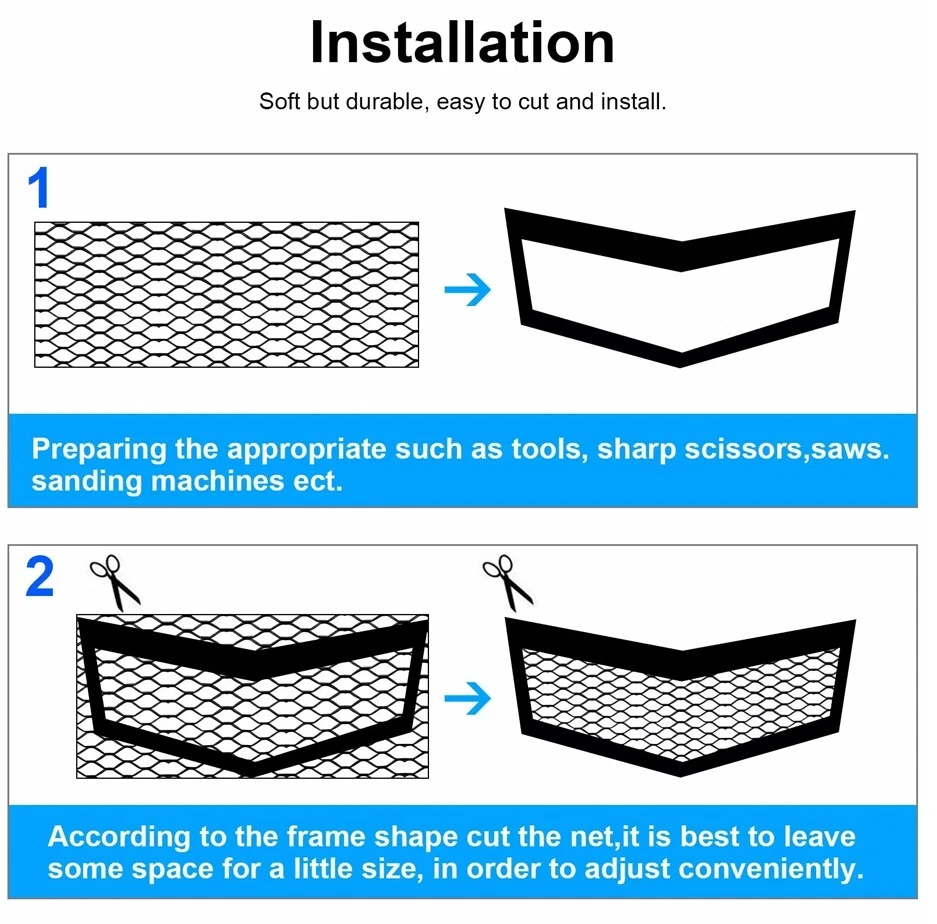 Installation

Soft but durable, easy to cut and install.

1

Preparing the appropriate such as tools, sharp scissors,saws. sanding machines ect.

2

According to the frame shape cut the net,it is best to leave some space for a little size, in order to adjust conveniently.