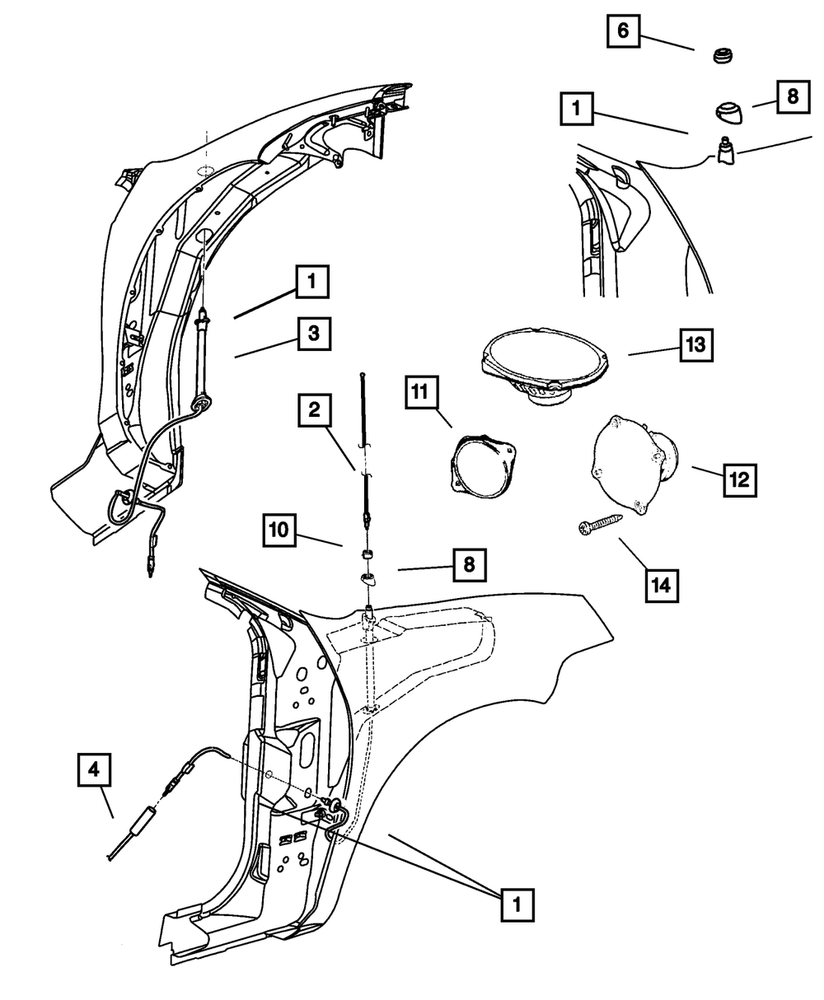 6
1
8
1
3
13
2
11
12
10
8
14
4
1