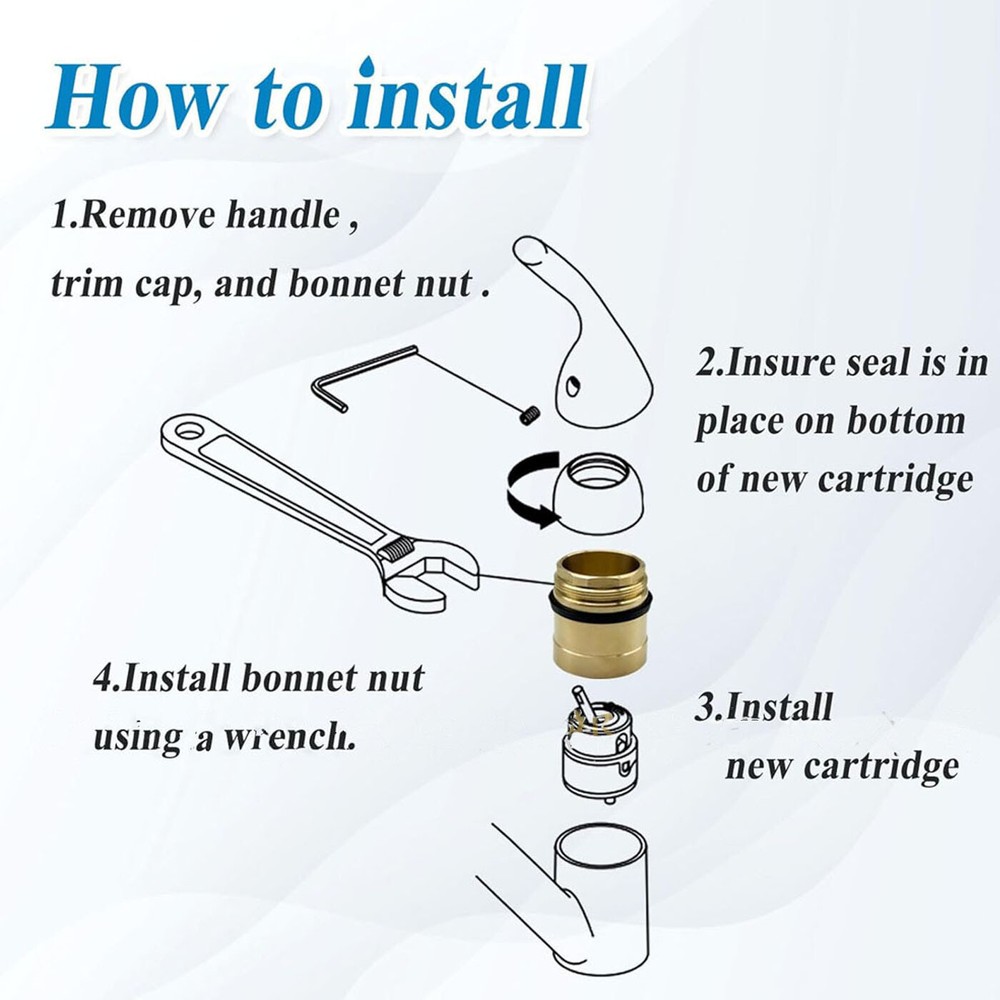 How to install

1.Remove handle , trim cap, and bonnet nut .

2.Insure seal is in place on bottom of new cartridge

4.Install bonnet nut using a wrench.

3.Install new cartridge