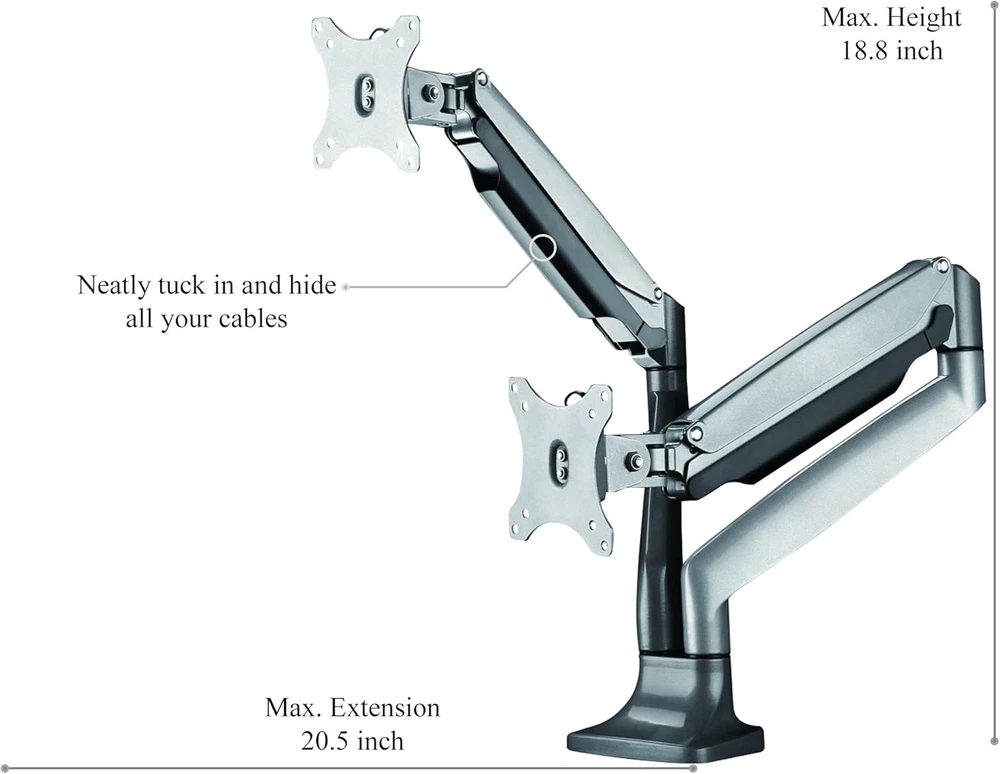 Max. Height
18.8 inch

Neatly tuck in and hide all your cables

Max. Extension
20.5 inch