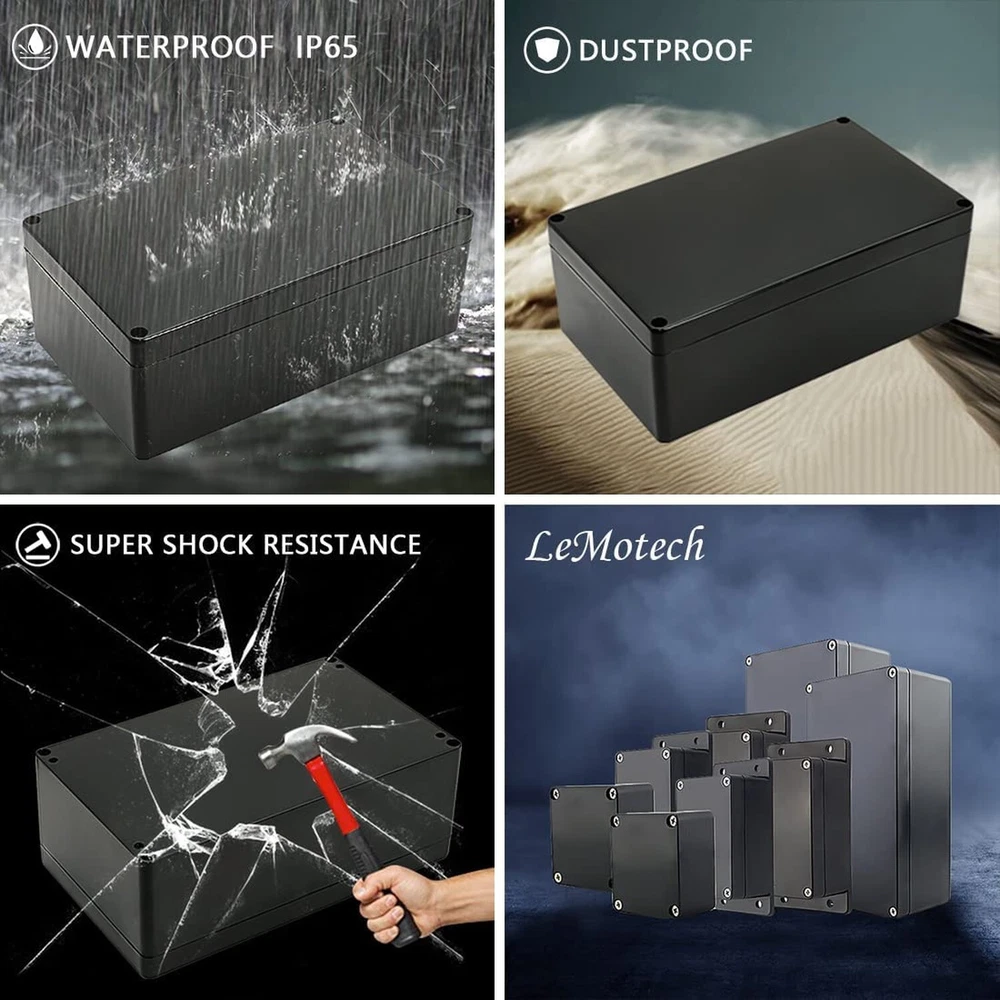 WATERPROOF IP65

DUSTPROOF

SUPER SHOCK RESISTANCE

LeMotech