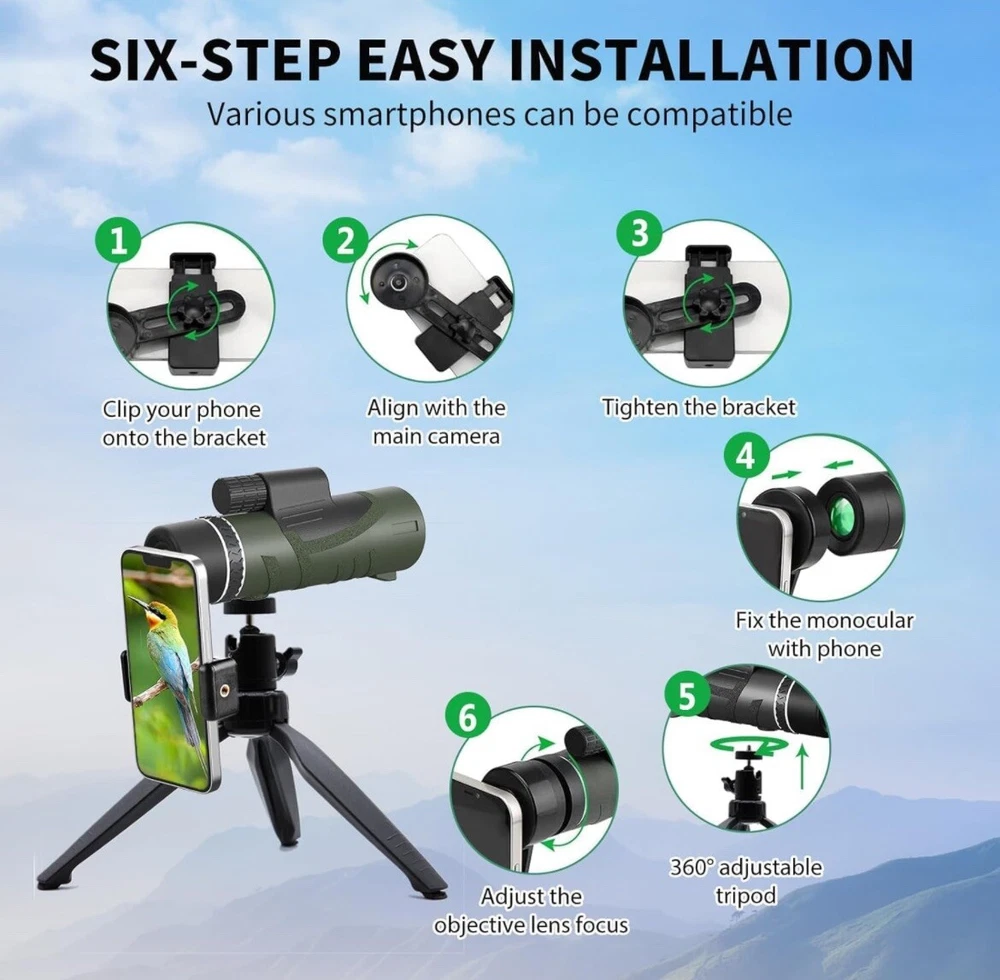 SIX-STEP EASY INSTALLATION
Various smartphones can be compatible

1
Clip your phone onto the bracket

2
Align with the main camera

3
Tighten the bracket

4
Fix the monocular with phone

5
360° adjustable tripod

6
Adjust the objective lens focus