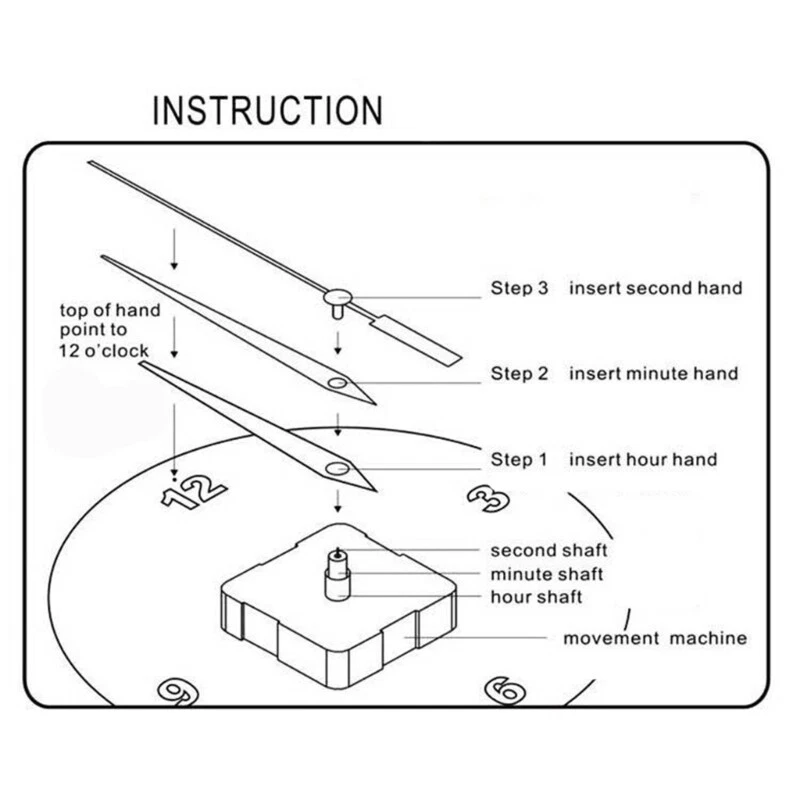 INSTRUCTION

top of hand point to 12 o'clock

Step 3 insert second hand

Step 2 insert minute hand

Step 1 insert hour hand

12

3

second shaft

minute shaft

hour shaft

movement machine

9

6