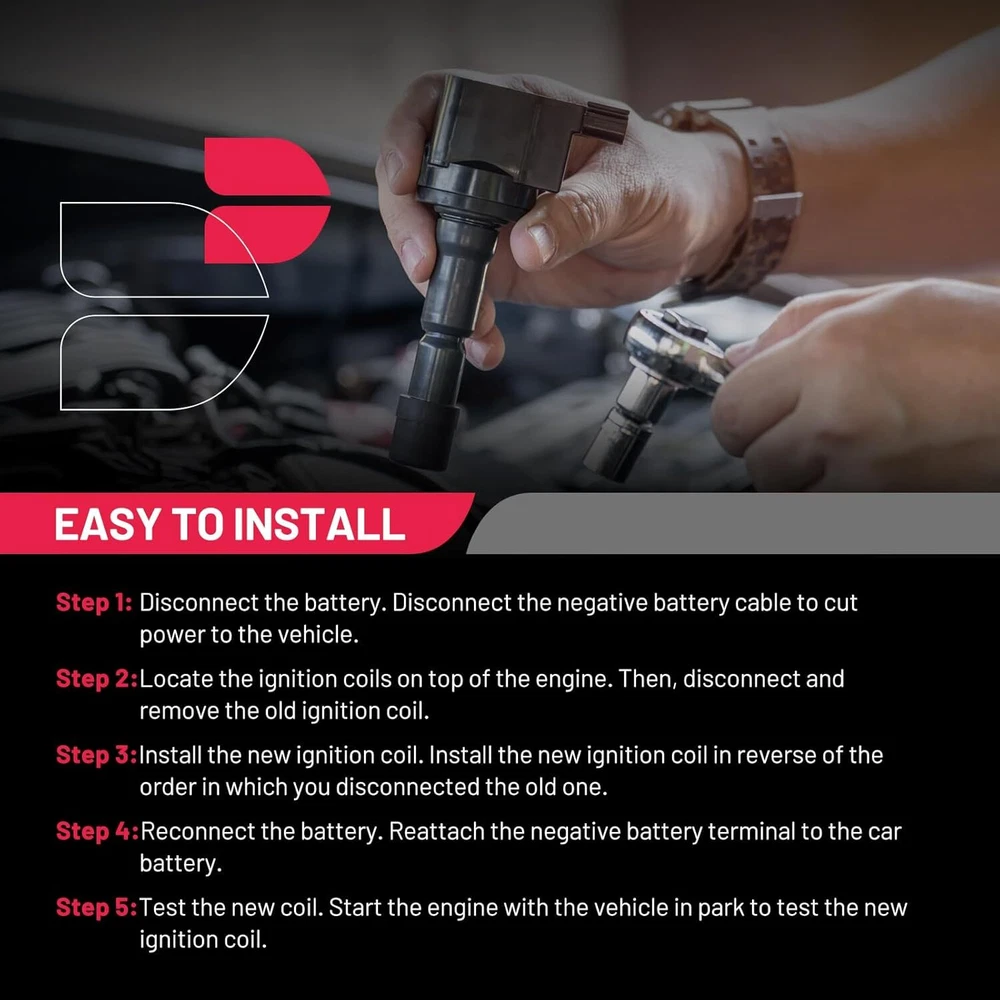 EASY TO INSTALL

Step 1: Disconnect the battery. Disconnect the negative battery cable to cut power to the vehicle.

Step 2: Locate the ignition coils on top of the engine. Then, disconnect and remove the old ignition coil.

Step 3: Install the new ignition coil. Install the new ignition coil in reverse of the order in which you disconnected the old one.

Step 4: Reconnect the battery. Reattach the negative battery terminal to the car battery.

Step 5: Test the new coil. Start the engine with the vehicle in park to test the new ignition coil.