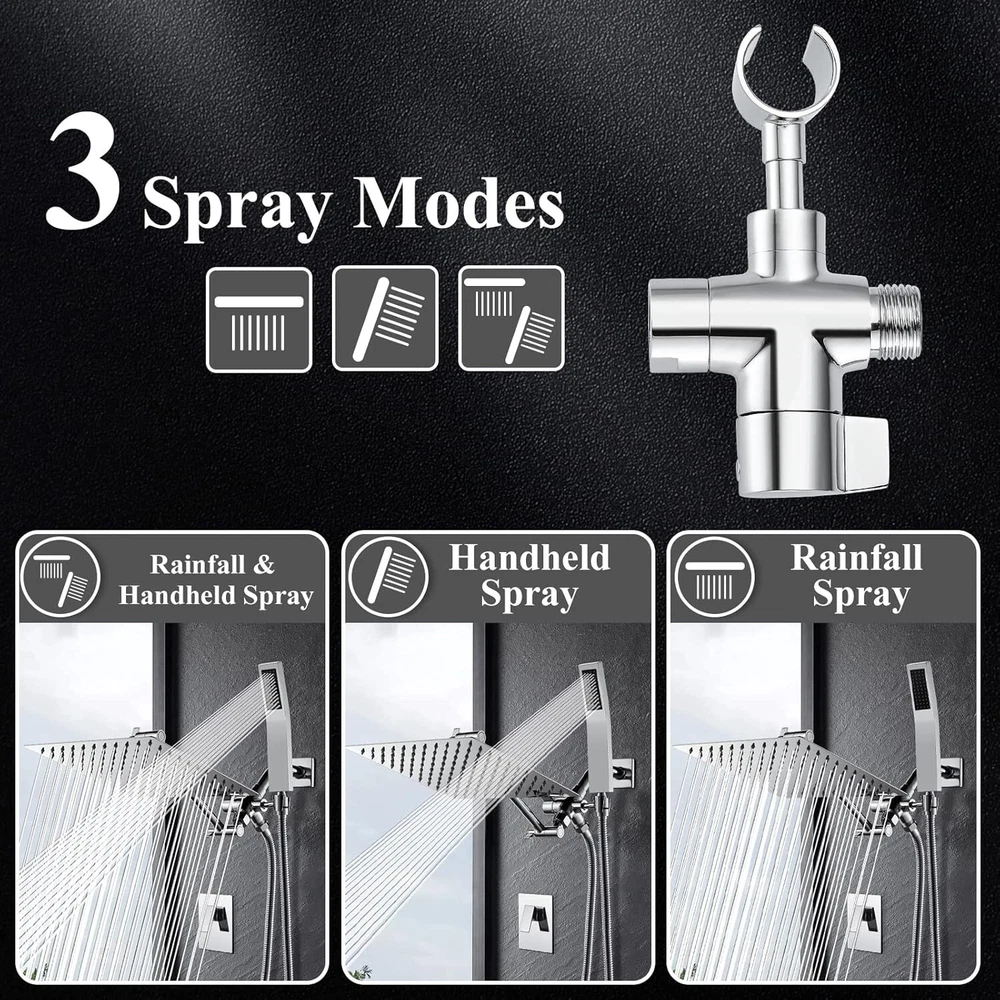 3 Spray Modes

Rainfall & Handheld Spray

Handheld Spray

Rainfall Spray