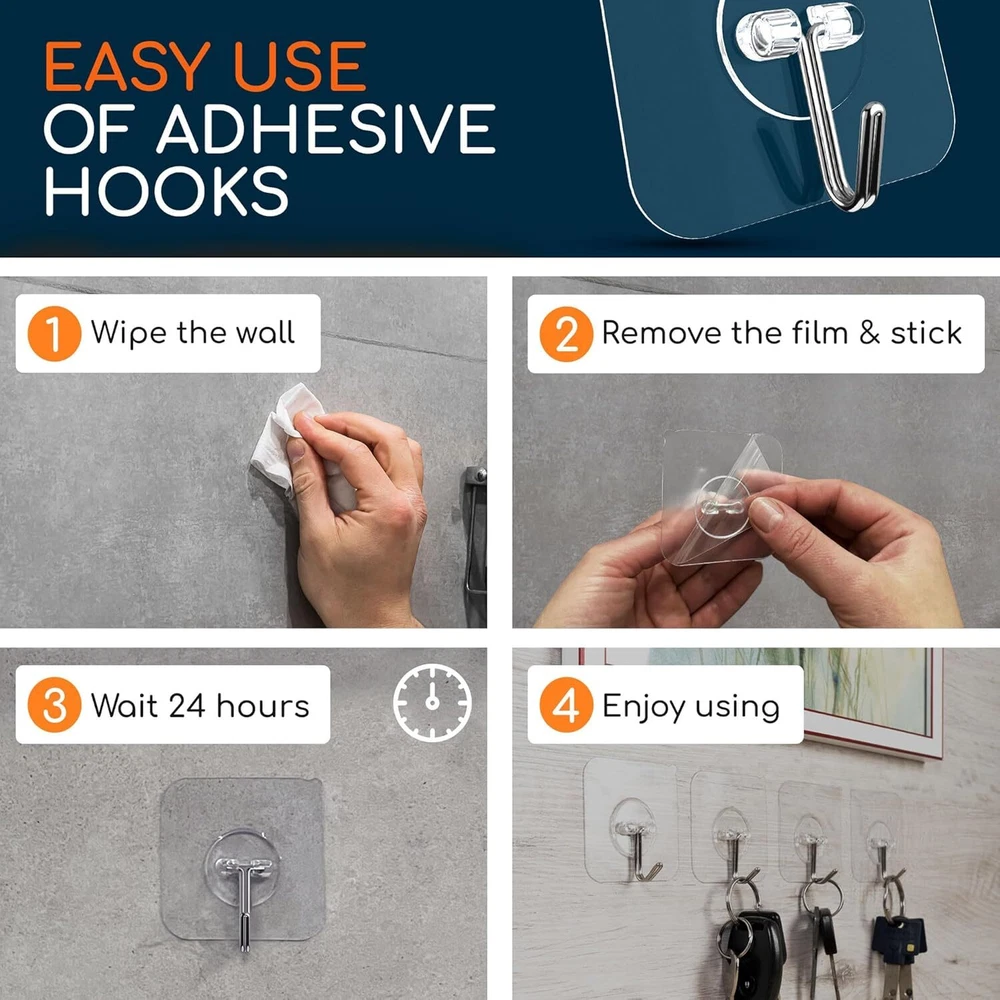 EASY USE
OF ADHESIVE
HOOKS

1 Wipe the wall

2 Remove the film & stick

3 Wait 24 hours

4 Enjoy using