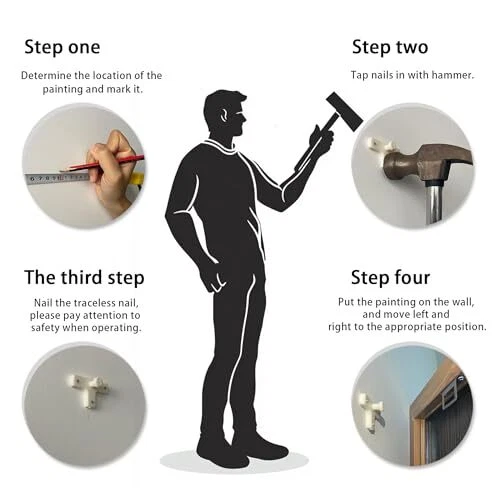 Step one

Determine the location of the painting and mark it.

Step two

Tap nails in with hammer.

The third step

Nail the traceless nail, please pay attention to safety when operating.

Step four

Put the painting on the wall, and move left and right to the appropriate position.