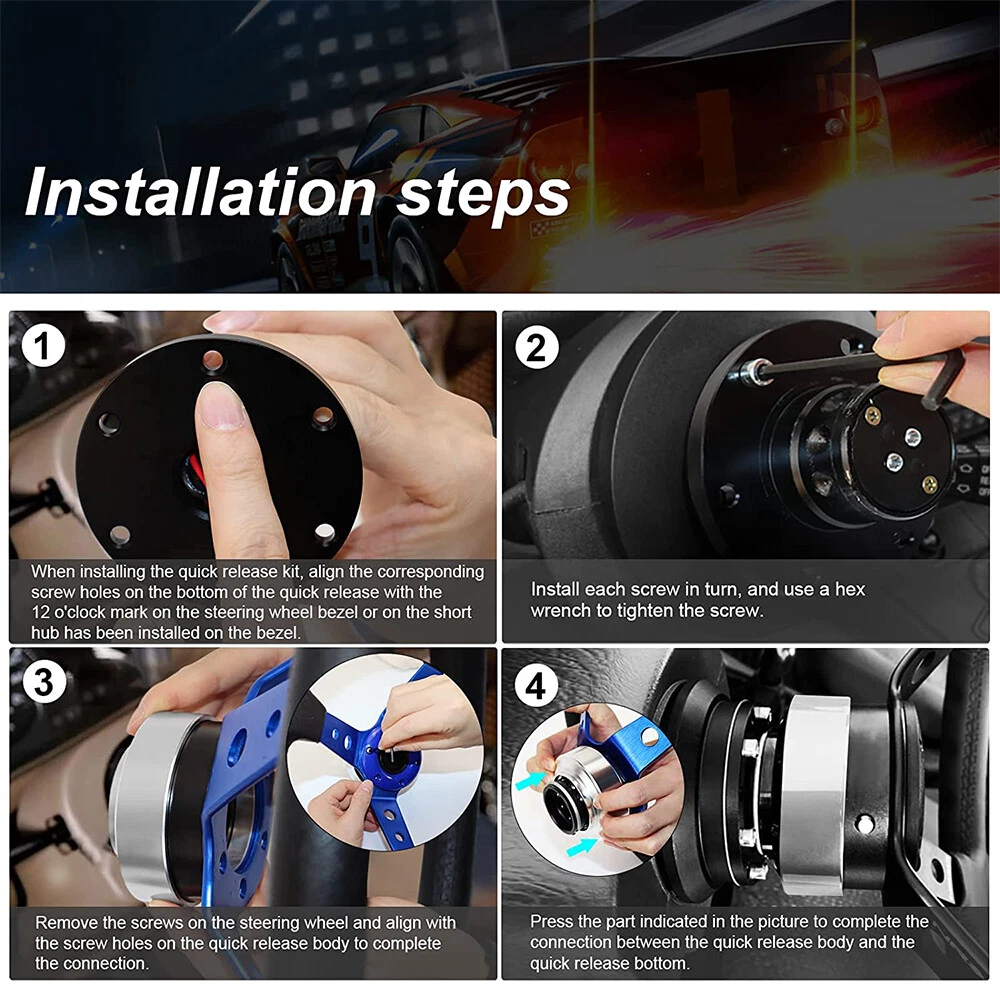 Installation steps

1

When installing the quick release kit, align the corresponding screw holes on the bottom of the quick release with the 12 o'clock mark on the steering wheel bezel or on the short hub has been installed on the bezel.

2

Install each screw in turn, and use a hex wrench to tighten the screw.

3

Remove the screws on the steering wheel and align with the screw holes on the quick release body to complete the connection.

4

Press the part indicated in the picture to complete the connection between the quick release body and the quick release bottom.