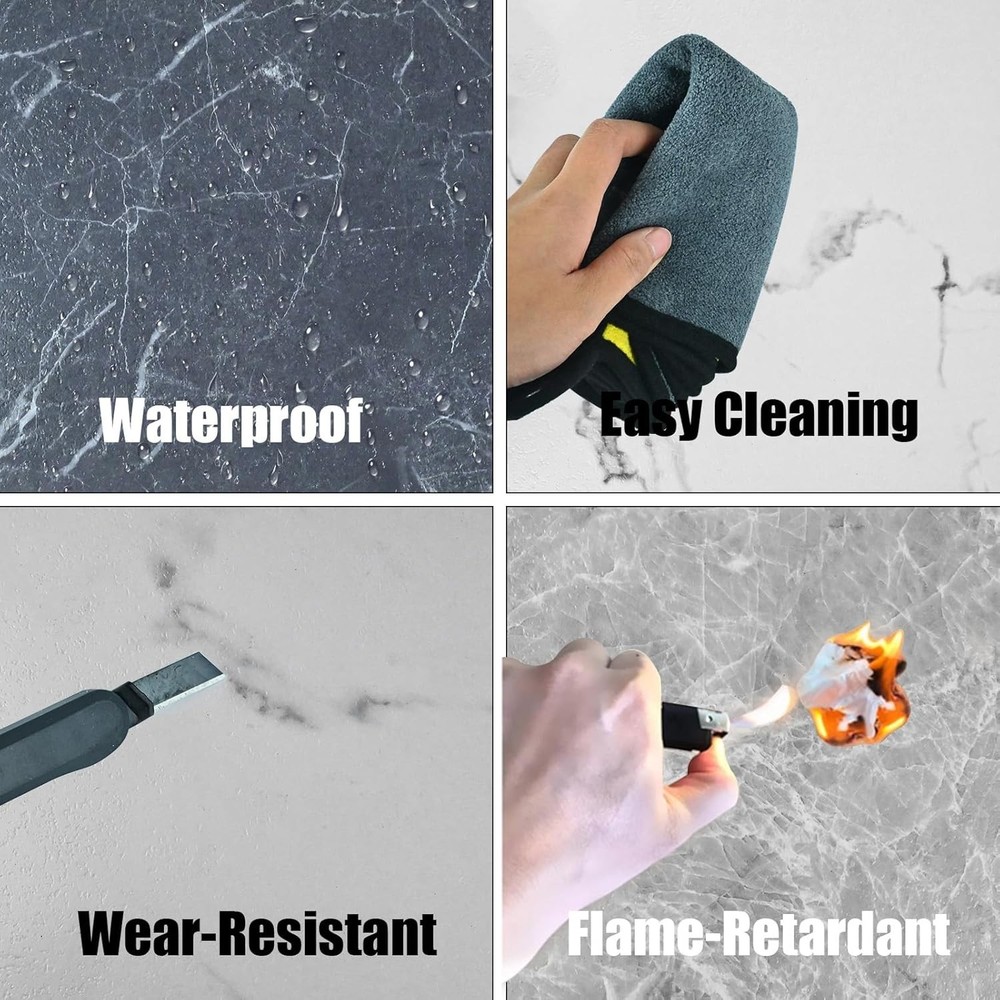 Waterproof

Easy Cleaning

Wear-Resistant

Flame-Retardant