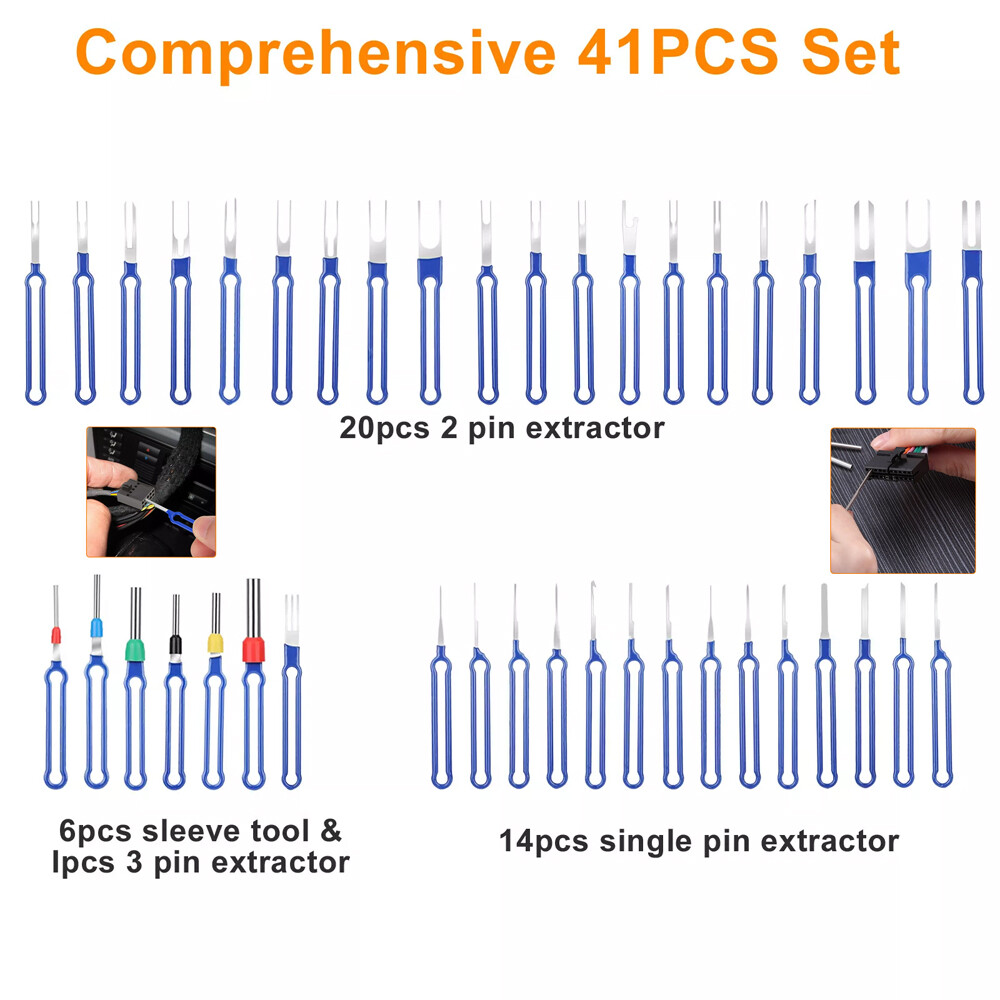 Comprehensive 41PCS Set

20pcs 2 pin extractor

6pcs sleeve tool &
lpcs 3 pin extractor

14pcs single pin extractor