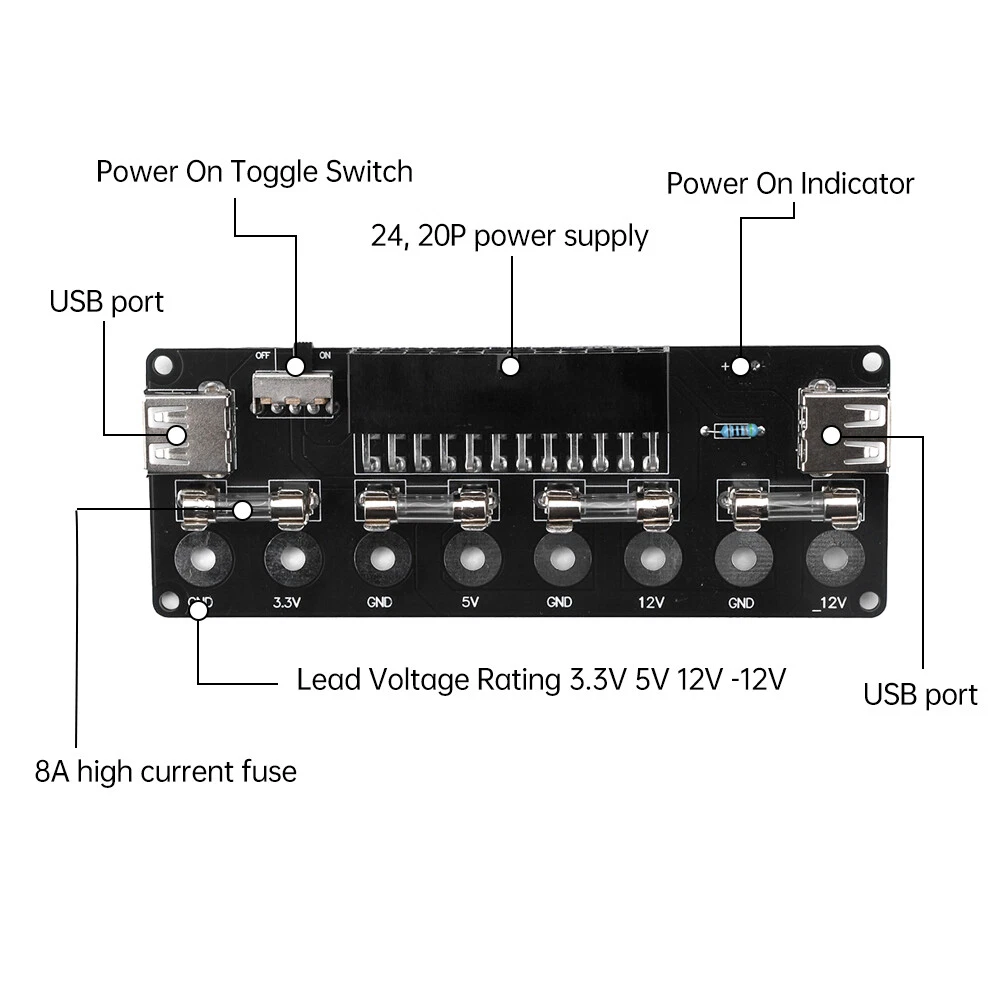 Power On Toggle Switch

Power On Indicator

24, 20P power supply

USB port

OFF ON

+ -

GND 3.3V GND 5V GND 12V GND _12V

Lead Voltage Rating 3.3V 5V 12V -12V

USB port

8A high current fuse