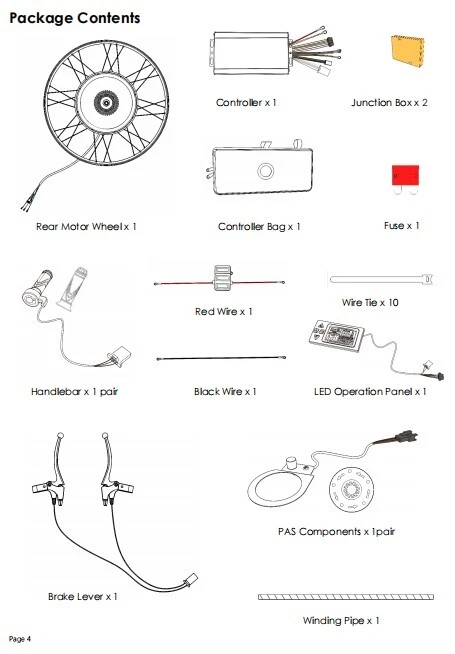 Package Contents

Controller x 1

Junction Box x 2

Rear Motor Wheel x 1

Controller Bag x 1

Fuse x 1

Red Wire x 1

Wire Tie x 10

Handlebar x 1 pair

Black Wire x 1

LED Operation Panel x 1

PAS Components x 1pair

Brake Lever x 1

Winding Pipe x 1

Page 4