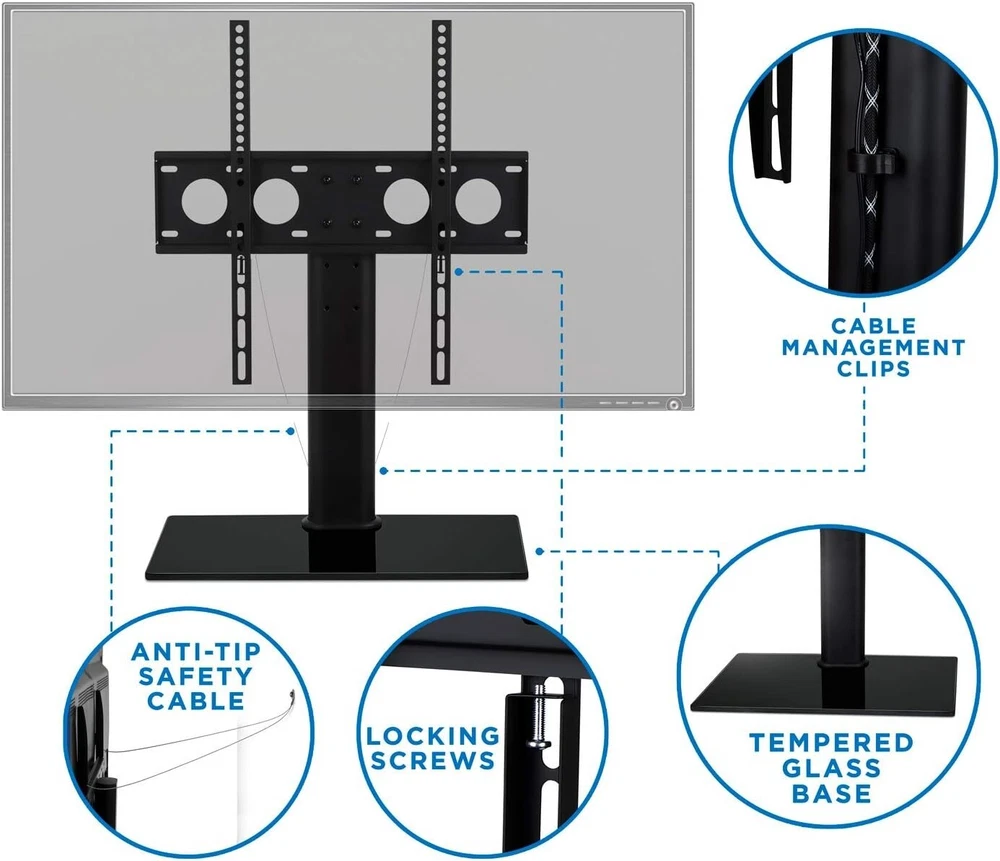 CABLE MANAGEMENT CLIPS

ANTI-TIP SAFETY CABLE

LOCKING SCREWS

TEMPERED GLASS BASE