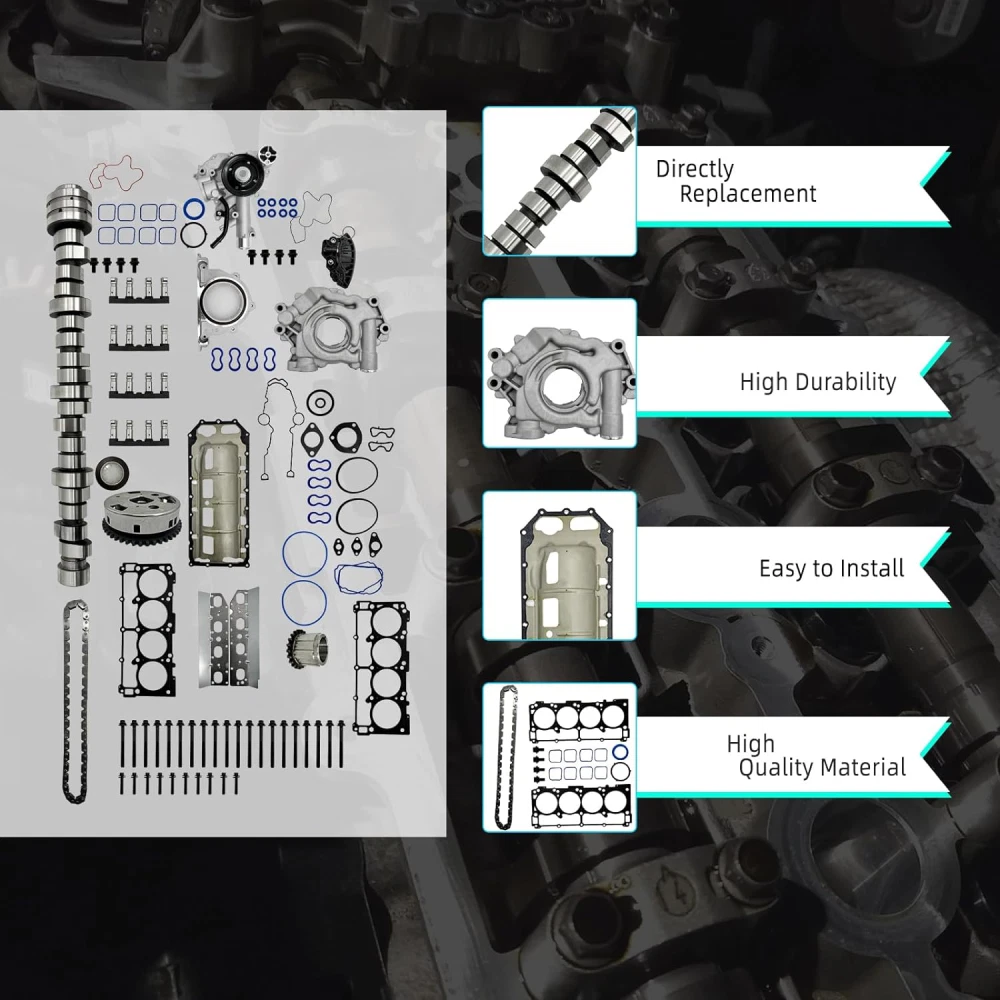 Directly
Replacement

High Durability

Easy to Install

High
Quality Material