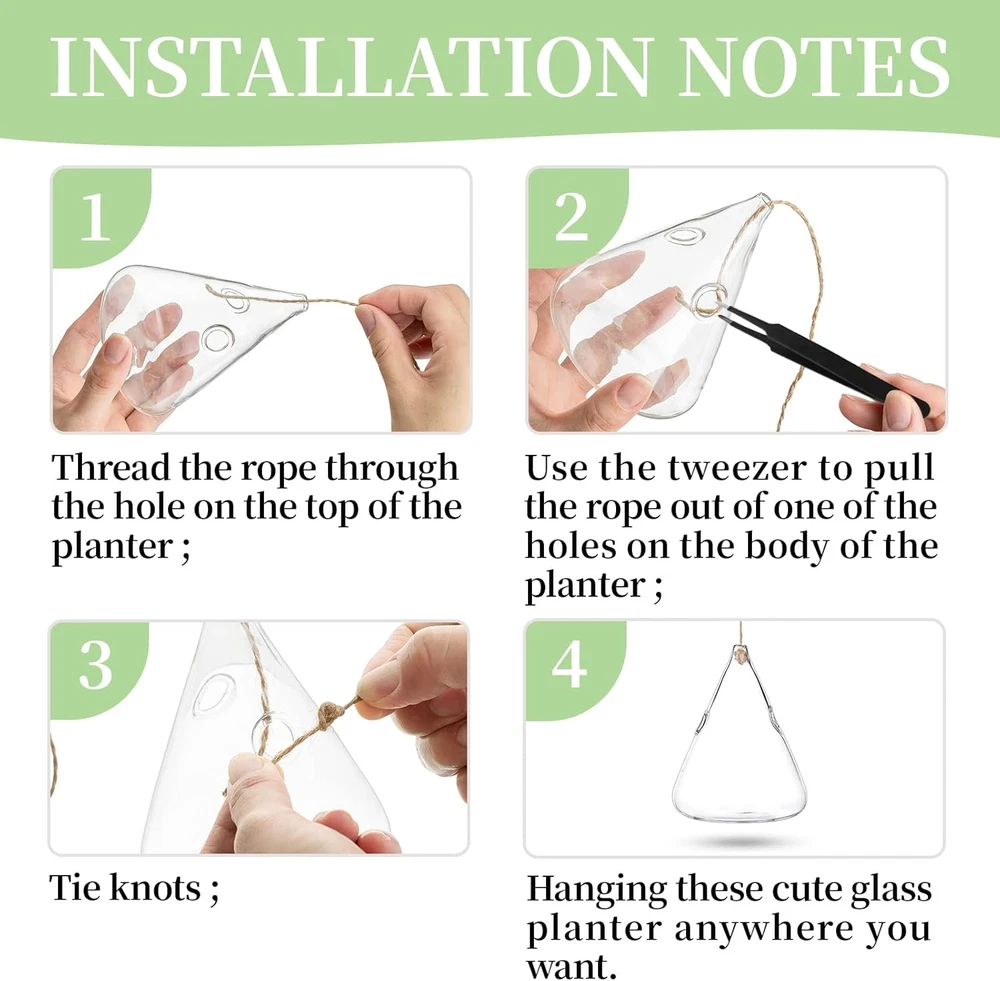 INSTALLATION NOTES

1

Thread the rope through the hole on the top of the planter ;

2

Use the tweezer to pull the rope out of one of the holes on the body of the planter ;

3

Tie knots ;

4

Hanging these cute glass planter anywhere you want.