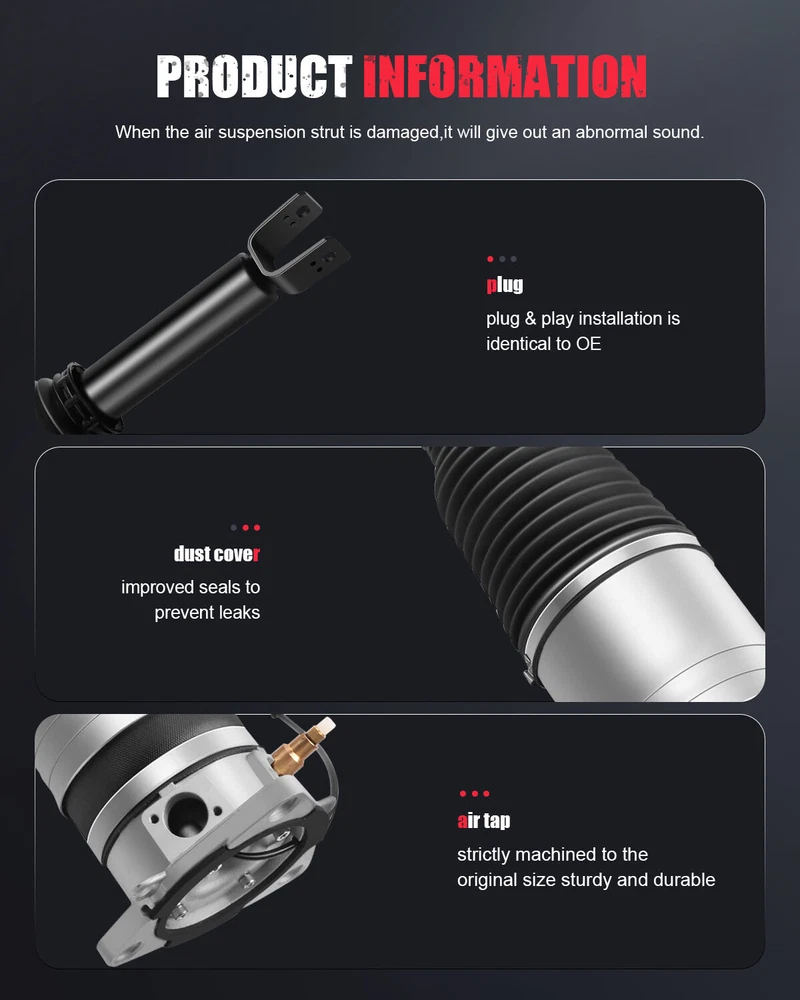 PRODUCT INFORMATION

When the air suspension strut is damaged,it will give out an abnormal sound.

plug

plug & play installation is identical to OE

dust cover

improved seals to prevent leaks

air tap

strictly machined to the original size sturdy and durable