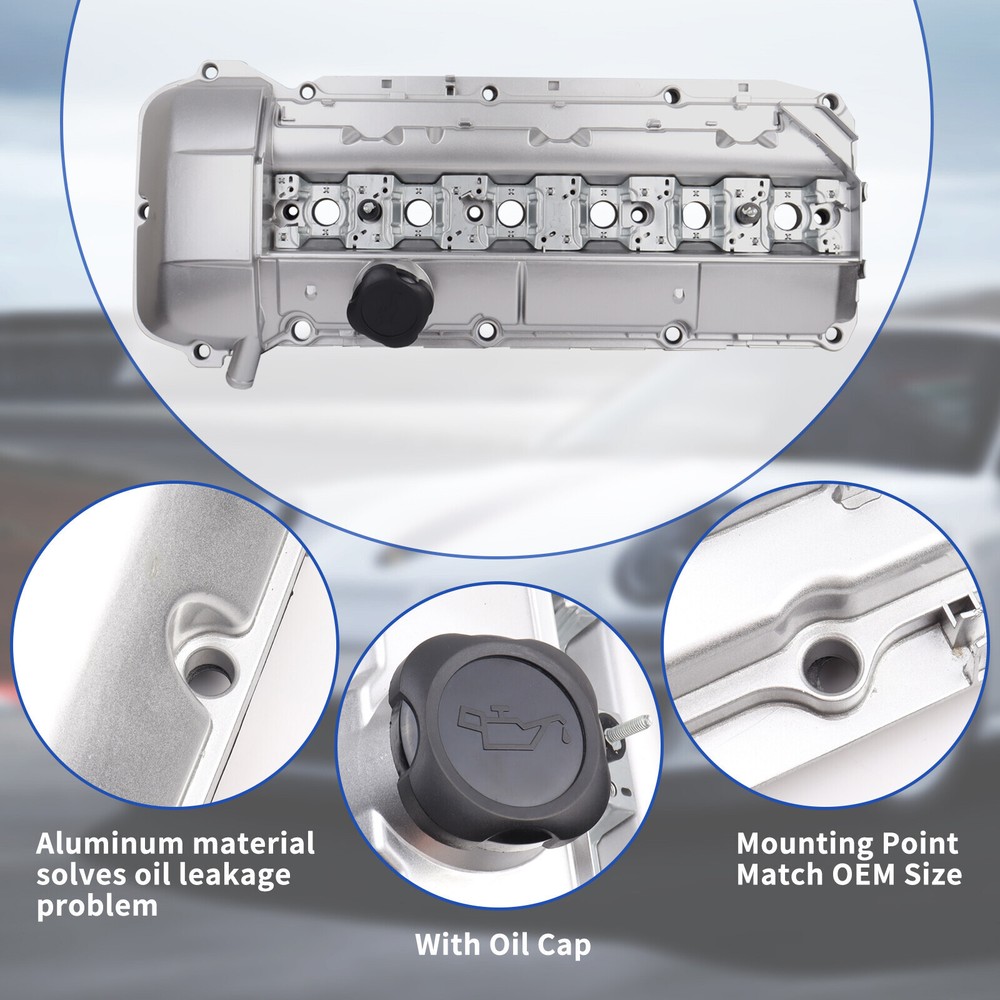 Aluminum material solves oil leakage problem

With Oil Cap

Mounting Point Match OEM Size