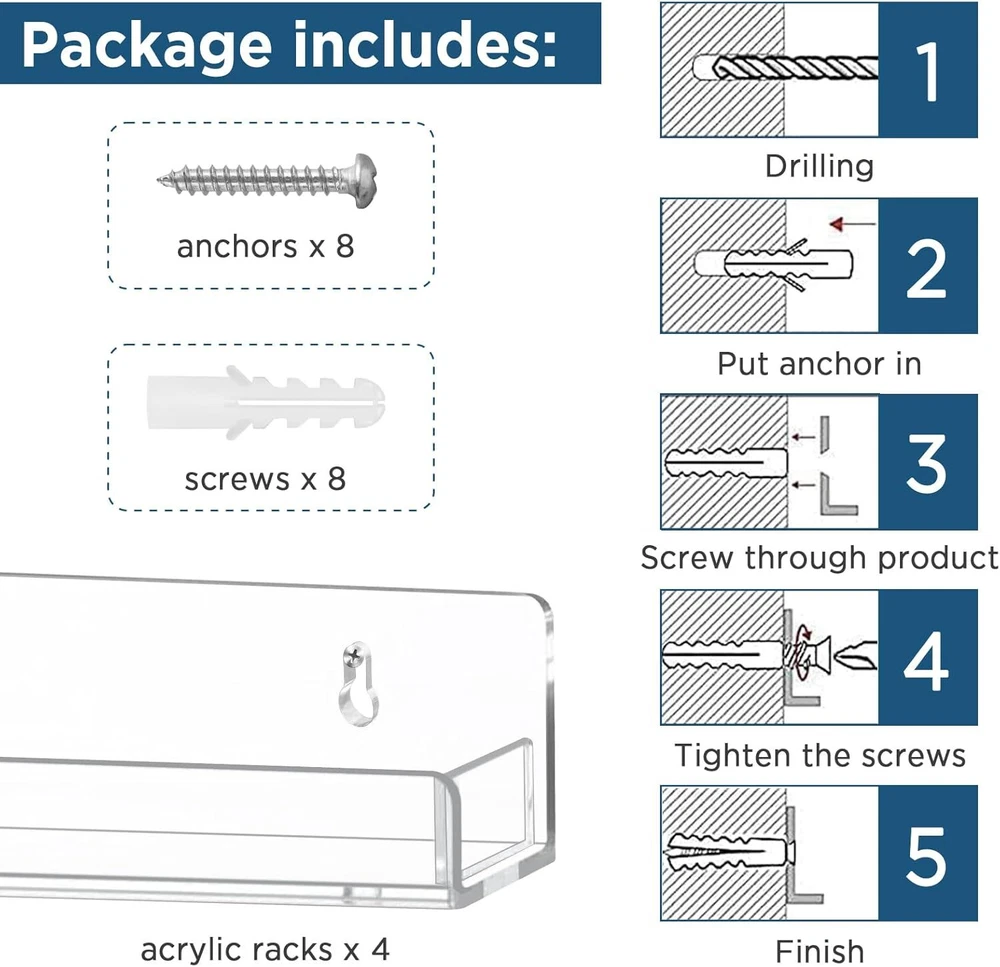 Package includes:

anchors x 8

screws x 8

acrylic racks x 4

1
Drilling

2
Put anchor in

3
Screw through product

4
Tighten the screws

5
Finish