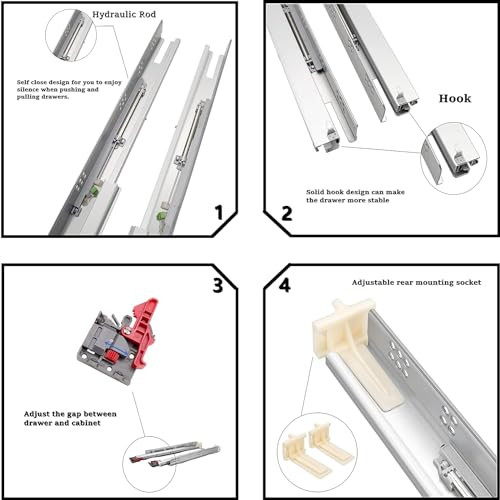 Hydraulic Rod

Self close design for you to enjoy silence when pushing and pulling drawers.

1

Hook

Solid hook design can make the drawer more stable

2

3

Adjust the gap between drawer and cabinet

4

Adjustable rear mounting socket